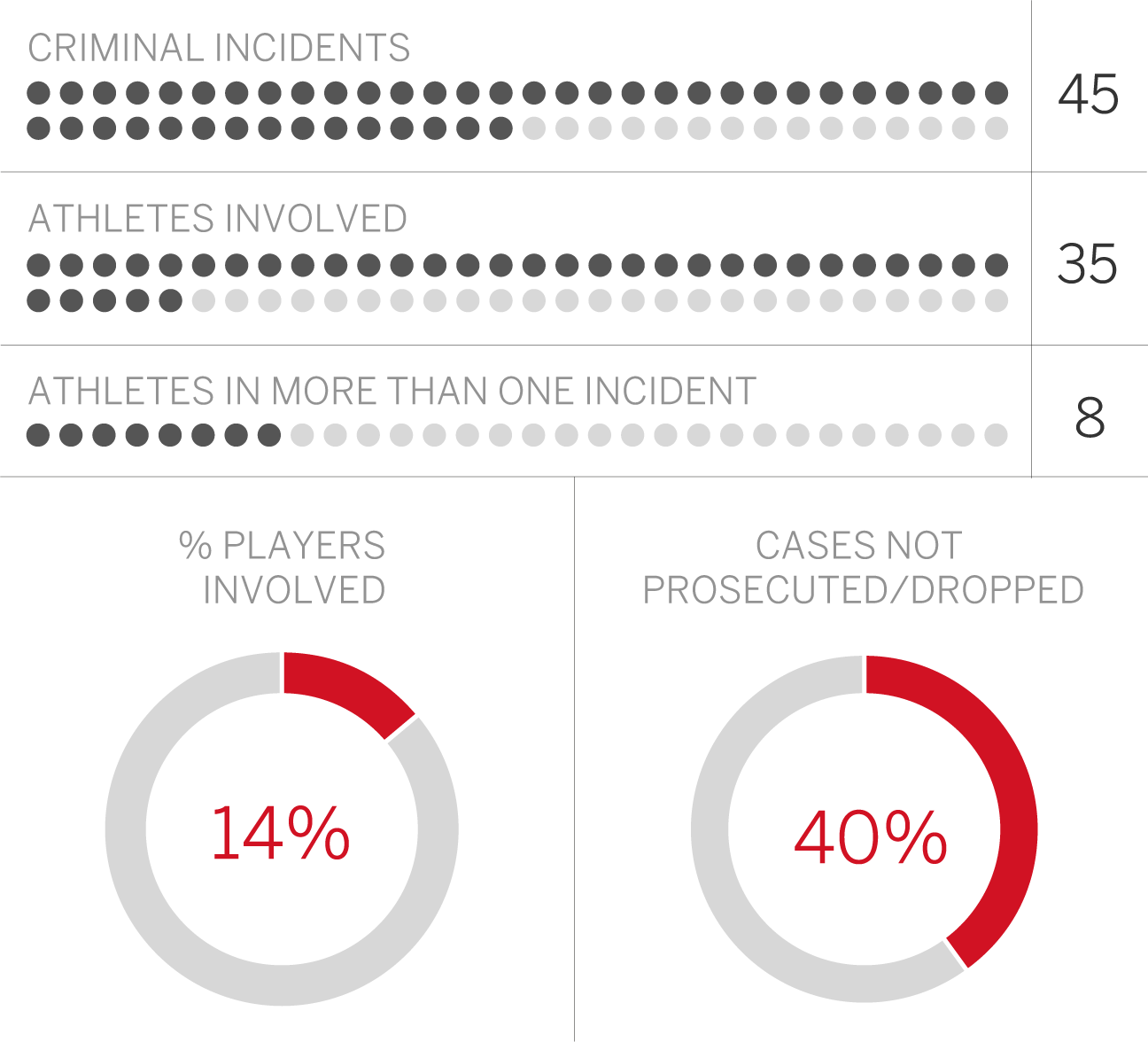 CRIMINAL INCIDENTS

45

ATHLETES INVOLVED

35

ATHLETES IN MORE THAN ONE INCIDENT

8

% PLAYERS INVOLVED

14%

CASES NOT PROSECUTED/DROPPED

40%