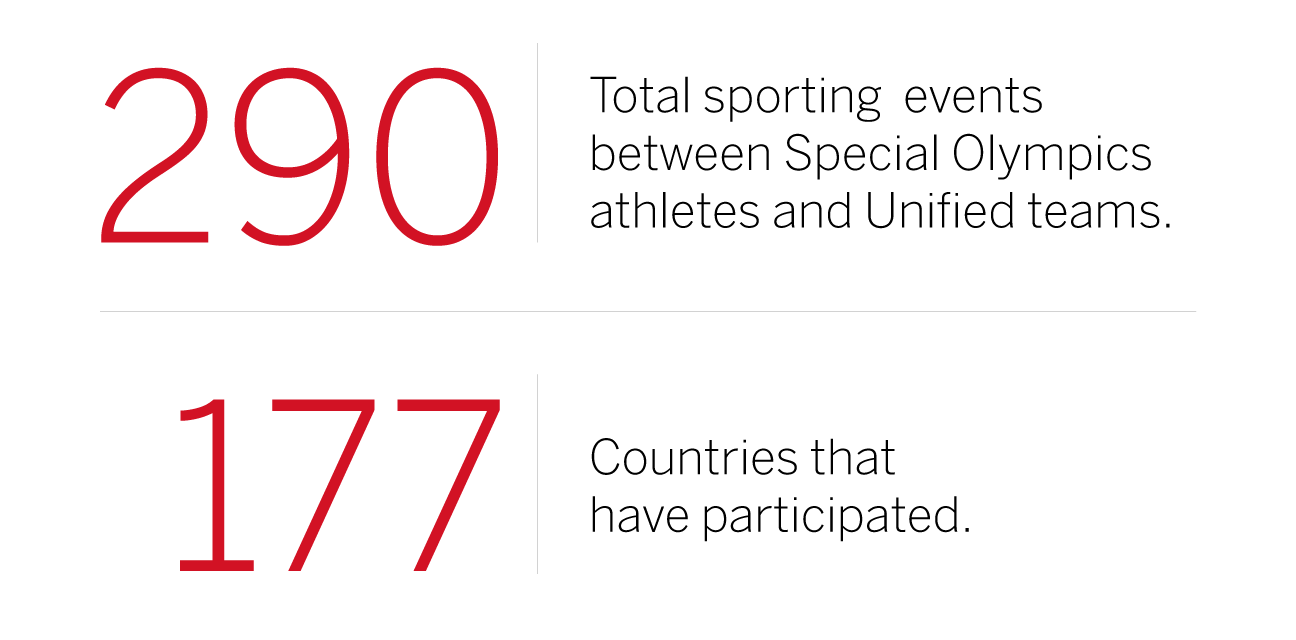 290

Total sporting events between Special Olympics athletes and Unified teams.

177

Countries that have participated.