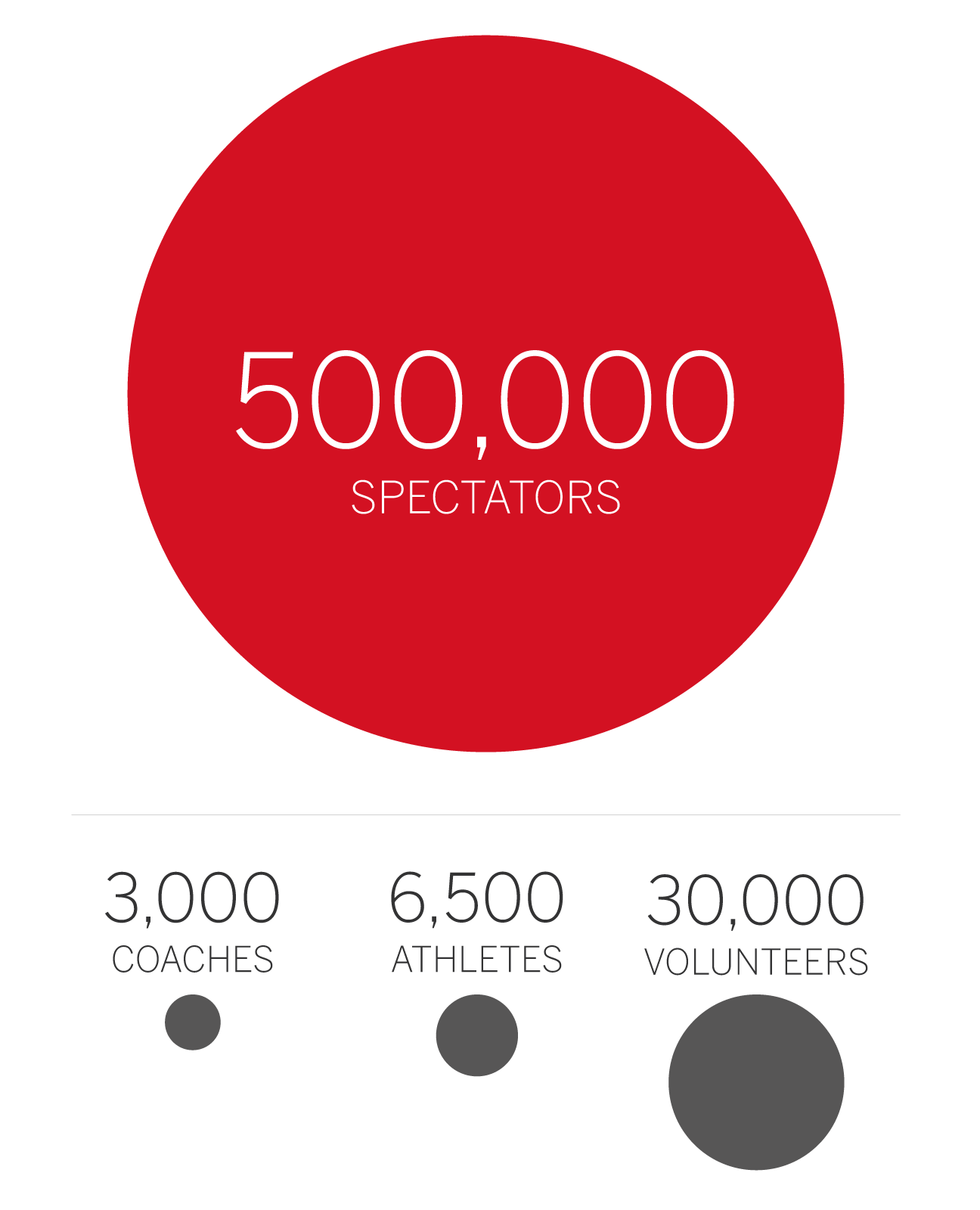 500,000
SPECTATORS

3,000
COACHES

6,500
ATHLETES

30,000
VOLUNTEERS