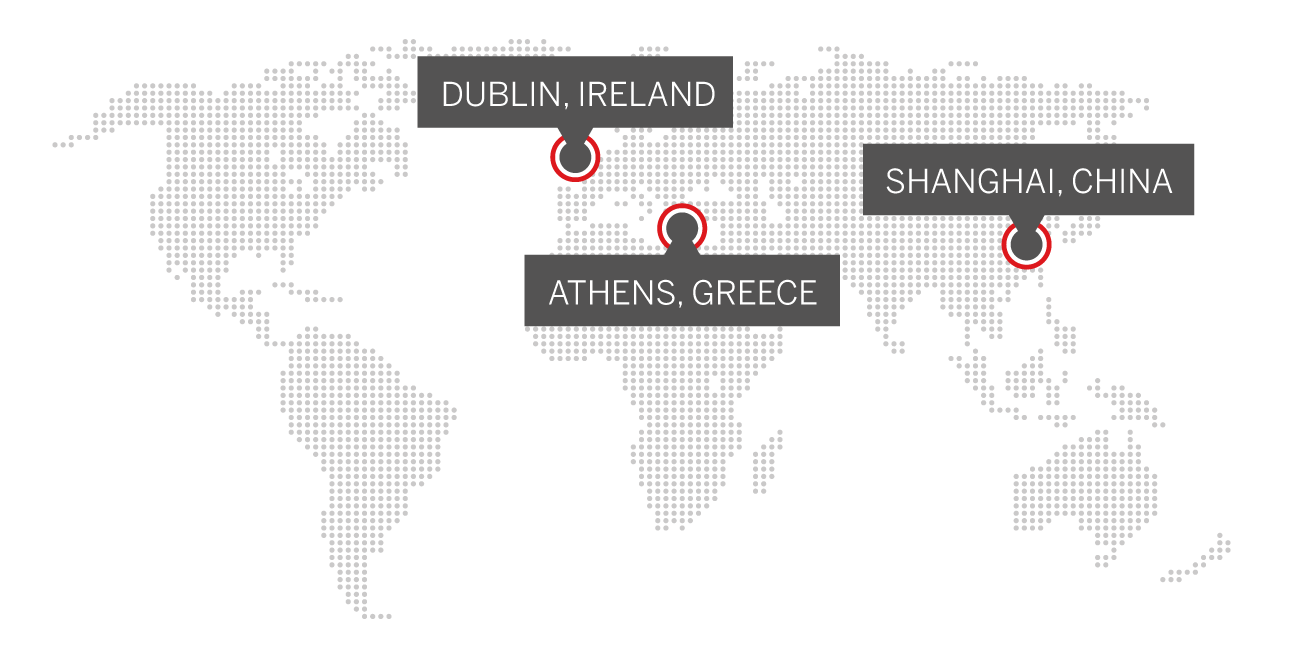 DUBLIN, IRELAND

SHANGHAI, CHINA

ATHENS, GREECE