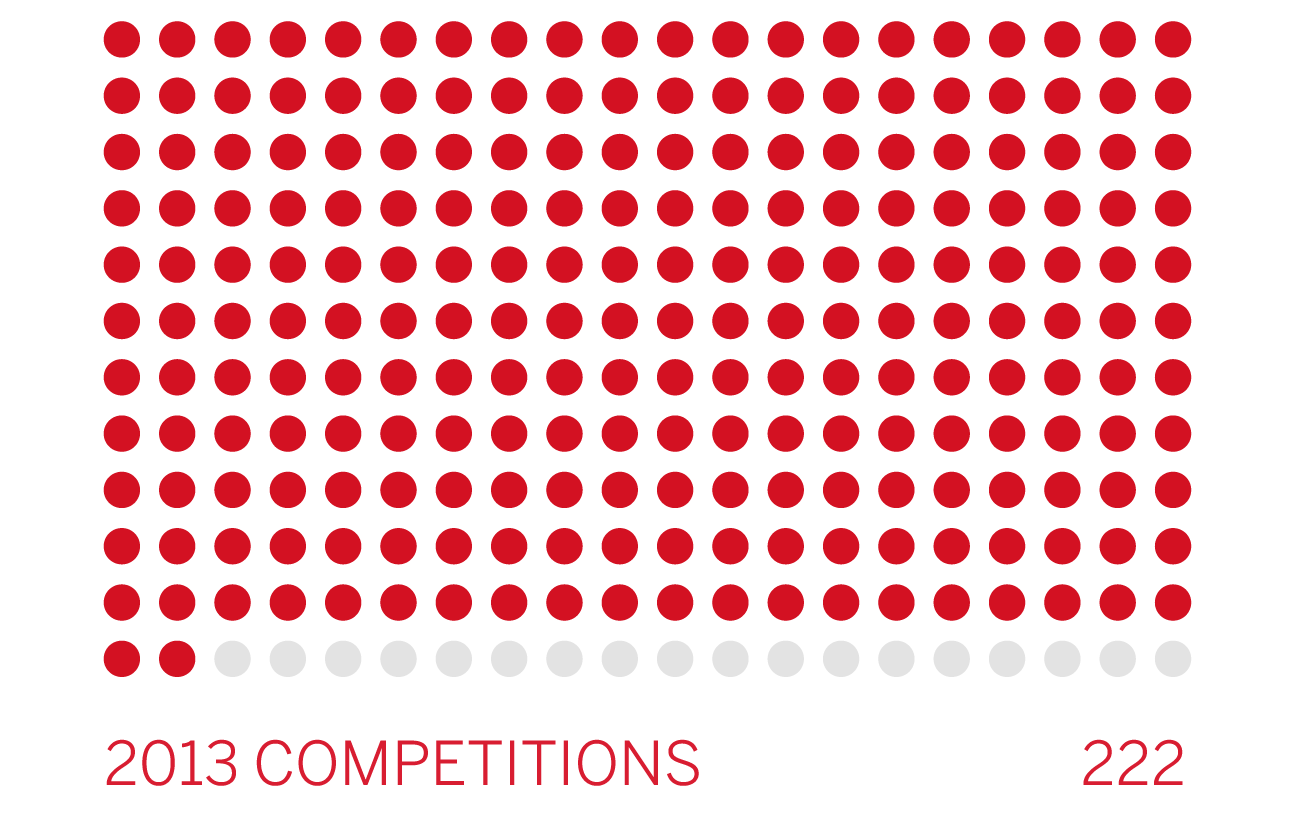 2013 COMPETITIONS

222