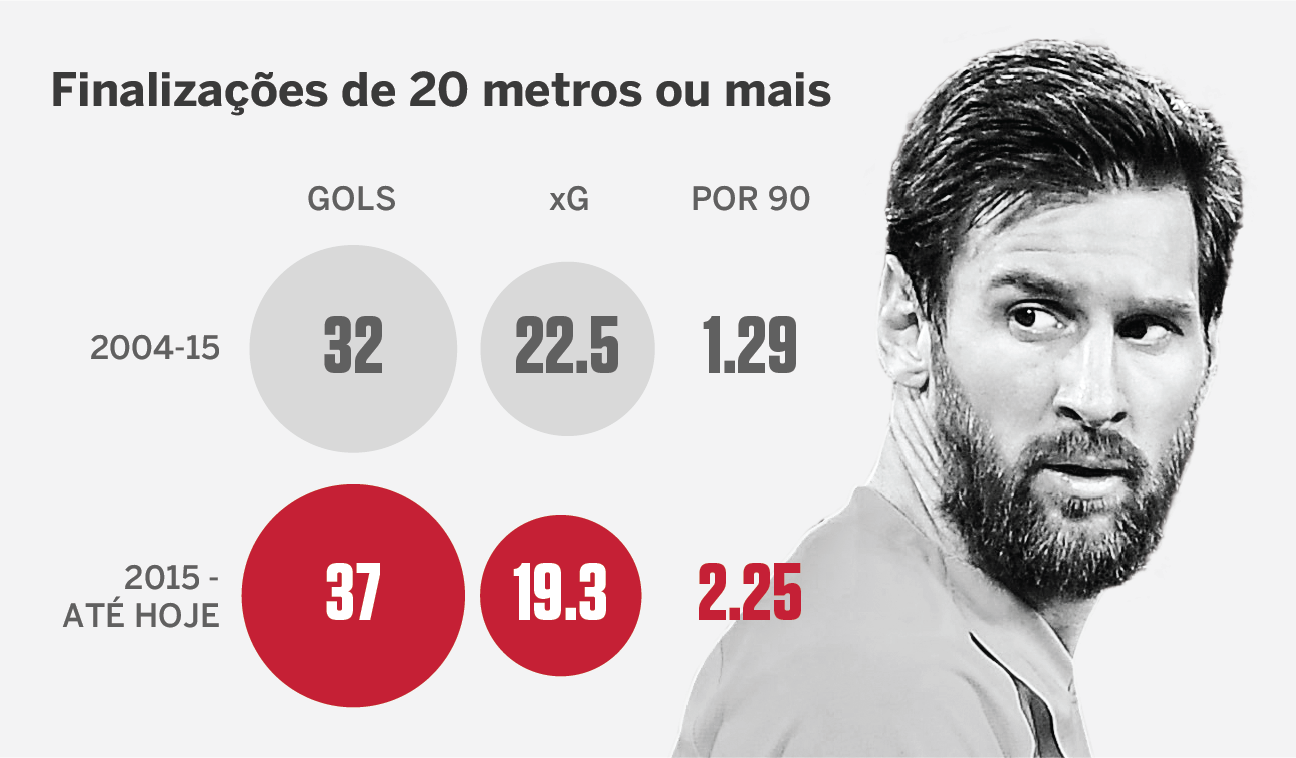 Finalizações de 20 metros ou mais

| | GOLS | xG | POR 90 |
|---|---|---|---|
| 2004-15 | 32 | 22.5 | 1.29 |
| 2015 - ATÉ HOJE | 37 | 19.3 | 2.25 |