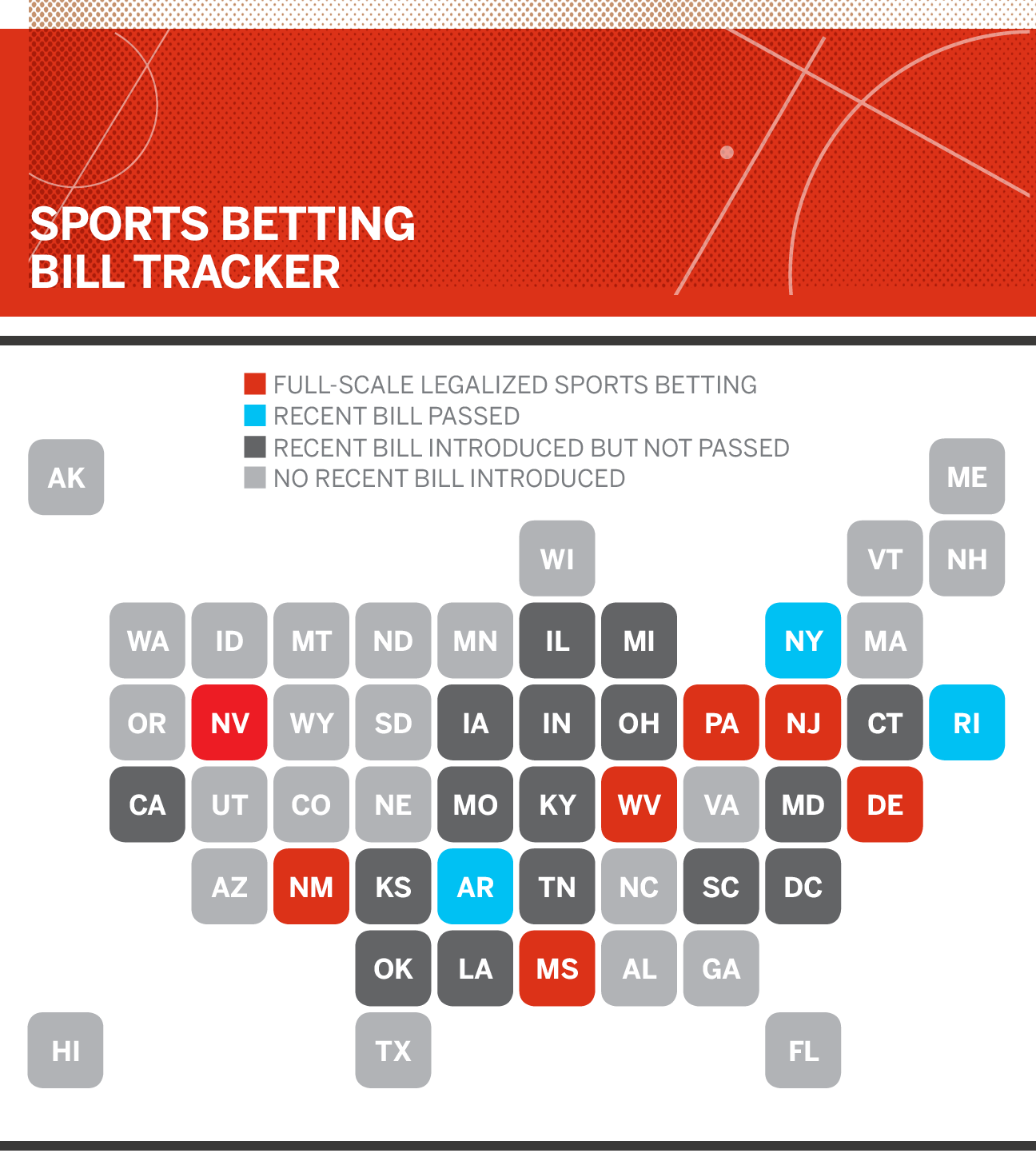 SPORTS BETTING
BILL TRACKER

FULL-SCALE LEGALIZED SPORTS BETTING
RECENT BILL PASSED
RECENT BILL INTRODUCED BUT NOT PASSED
NO RECENT BILL INTRODUCED

AK ME

WI VT NH

WA ID MT ND MN IL MI NY MA

OR NV WY SD IA IN OH PA NJ CT RI

CA UT CO NE MO KY WV VA MD DE

AZ NM KS AR TN NC SC DC

OK LA MS AL GA

HI TX FL