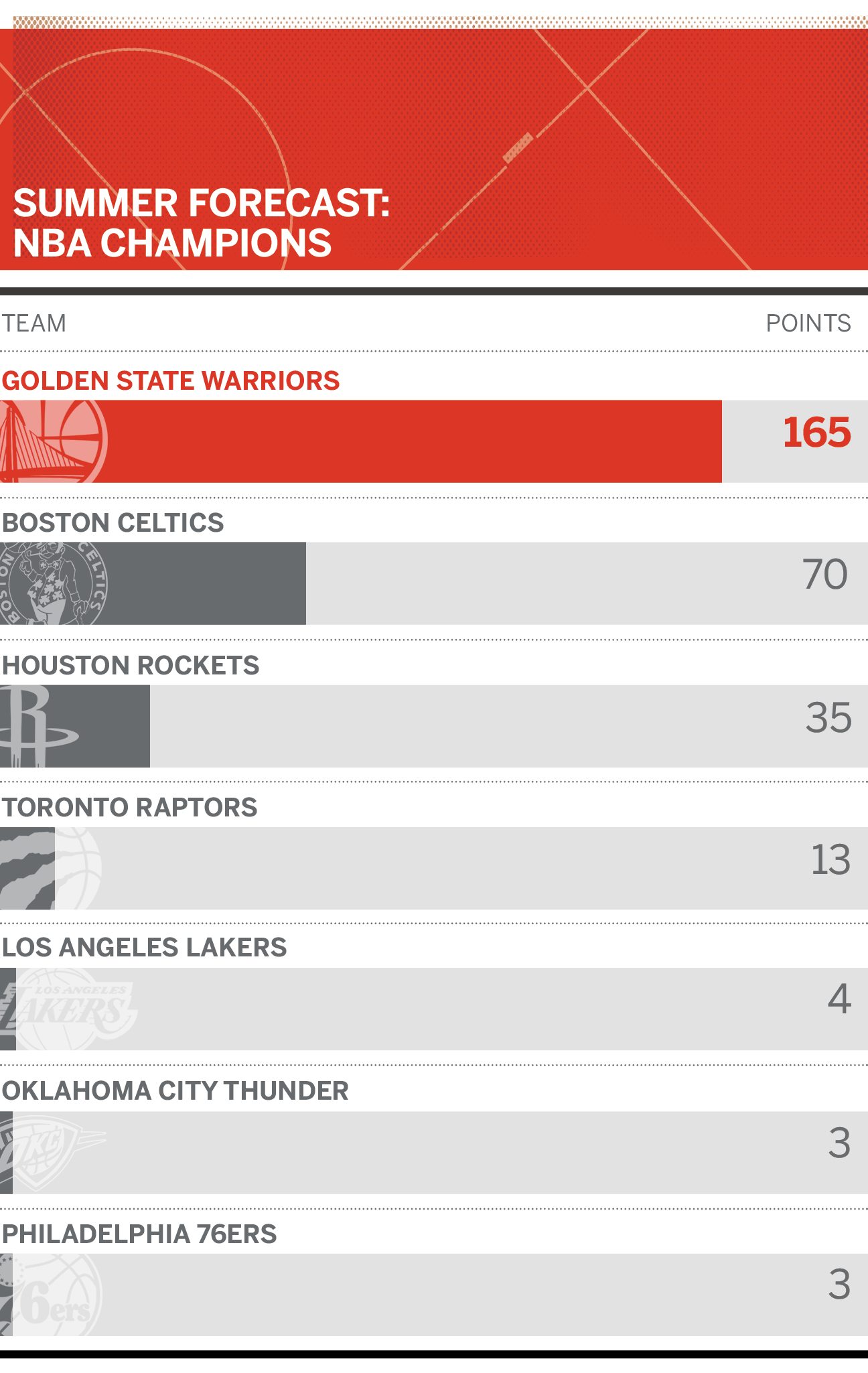 SUMMER FORECAST: NBA CHAMPIONS

| TEAM | POINTS |
|---|---|
| GOLDEN STATE WARRIORS | 165 |
| BOSTON CELTICS | 70 |
| HOUSTON ROCKETS | 35 |
| TORONTO RAPTORS | 13 |
| LOS ANGELES LAKERS | 4 |
| OKLAHOMA CITY THUNDER | 3 |
| PHILADELPHIA 76ERS | 3 |