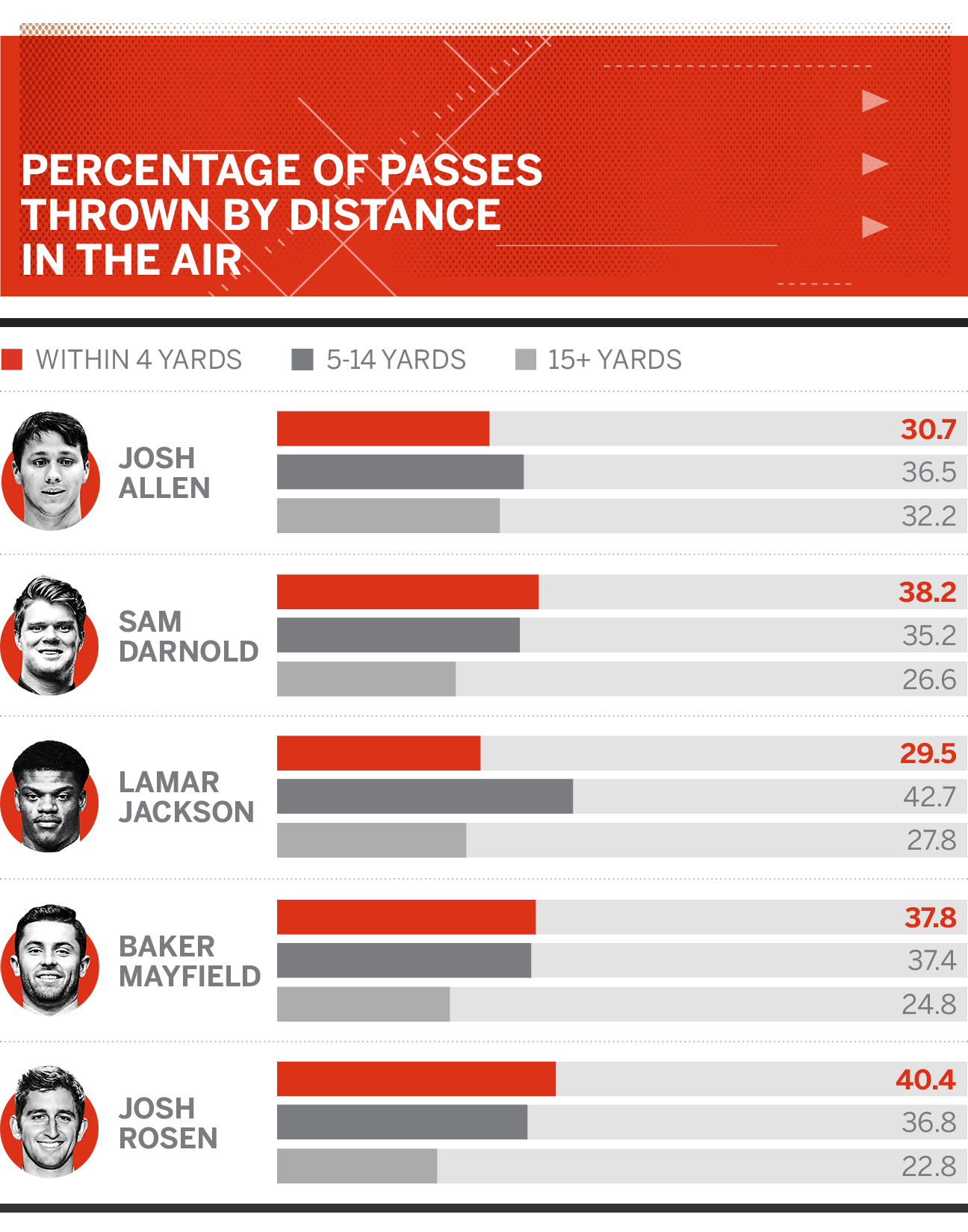 PERCENTAGE OF PASSES THROWN BY DISTANCE IN THE AIR

WITHIN 4 YARDS 5-14 YARDS 15+ YARDS

JOSH ALLEN
30.7
36.5
32.2

SAM DARNOLD
38.2
35.2
26.6

LAMAR JACKSON
29.5
42.7
27.8

BAKER MAYFIELD
37.8
37.4
24.8

JOSH ROSEN
40.4
36.8
22.8