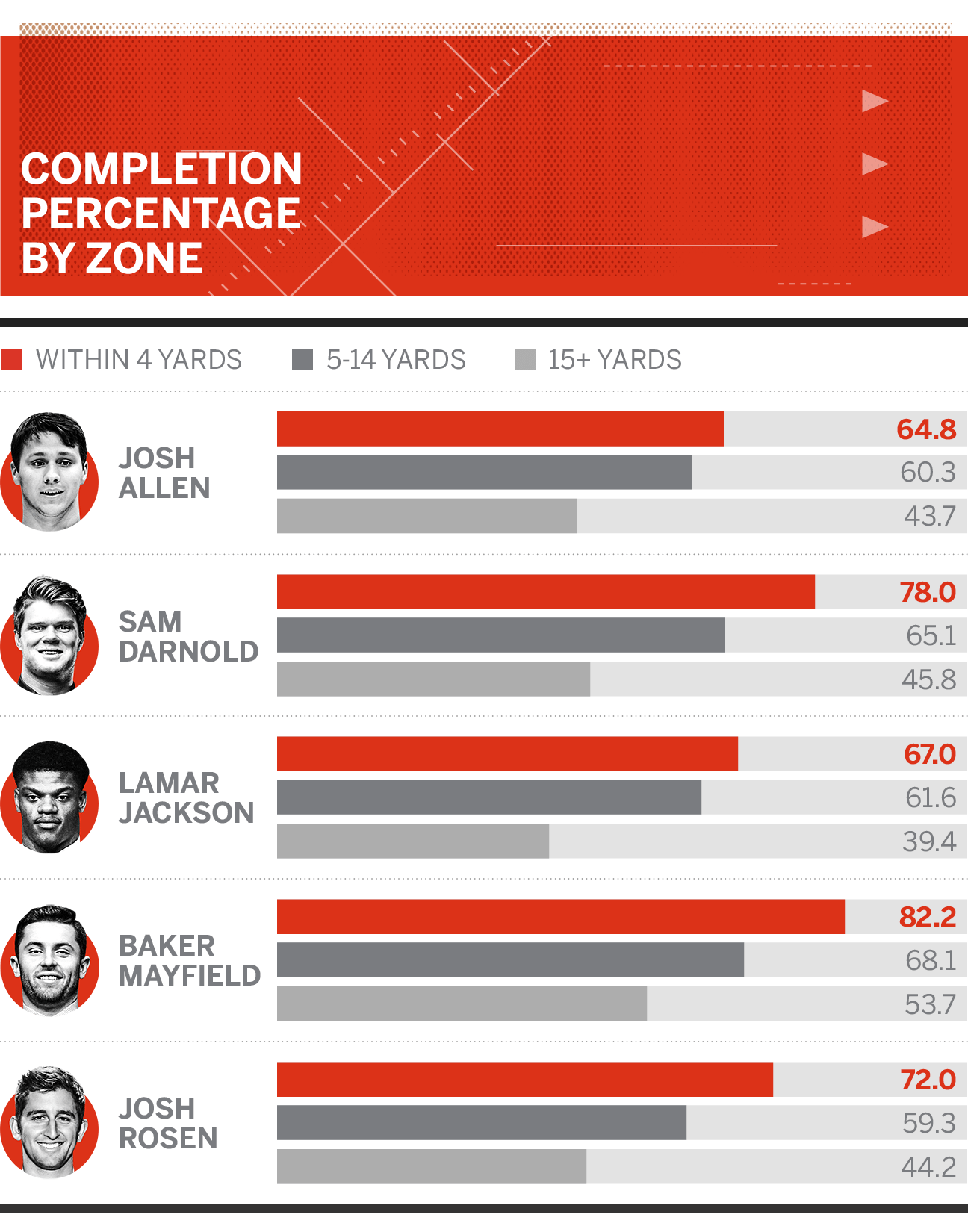 COMPLETION PERCENTAGE BY ZONE

WITHIN 4 YARDS  5-14 YARDS  15+ YARDS

JOSH ALLEN
64.8
60.3
43.7

SAM DARNOLD
78.0
65.1
45.8

LAMAR JACKSON
67.0
61.6
39.4

BAKER MAYFIELD
82.2
68.1
53.7

JOSH ROSEN
72.0
59.3
44.2