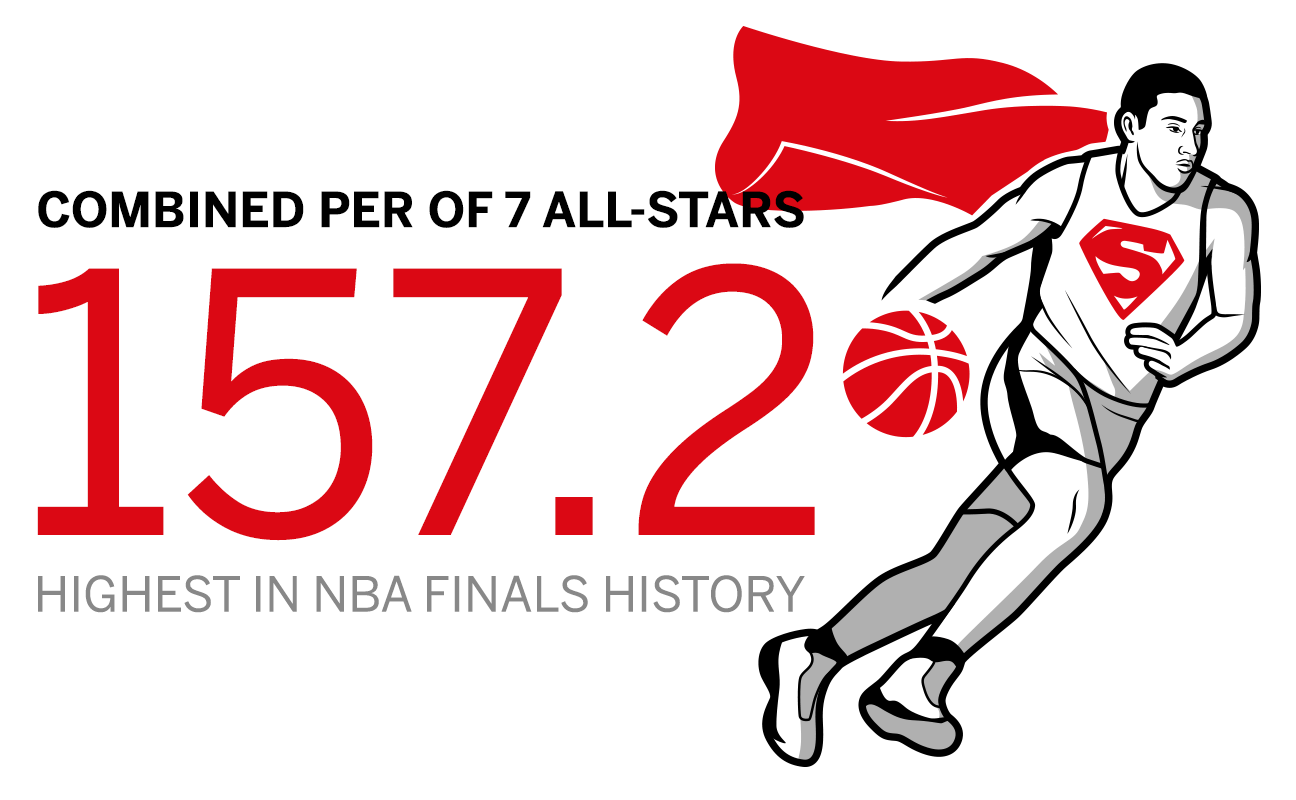 COMBINED PER OF 7 ALL-STARS

157.2

HIGHEST IN NBA FINALS HISTORY

S