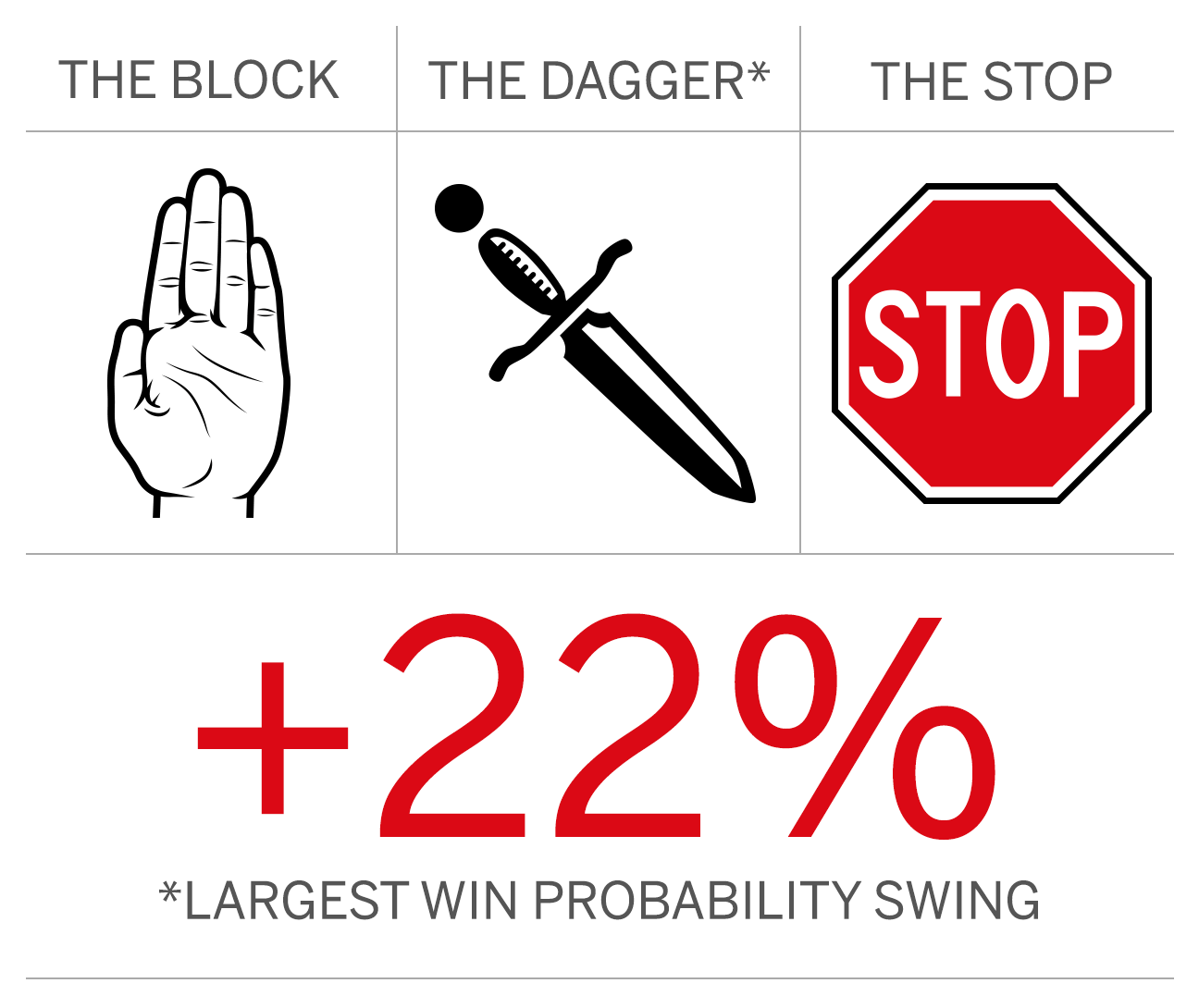 THE BLOCK THE DAGGER* THE STOP

STOP

+22%

*LARGEST WIN PROBABILITY SWING