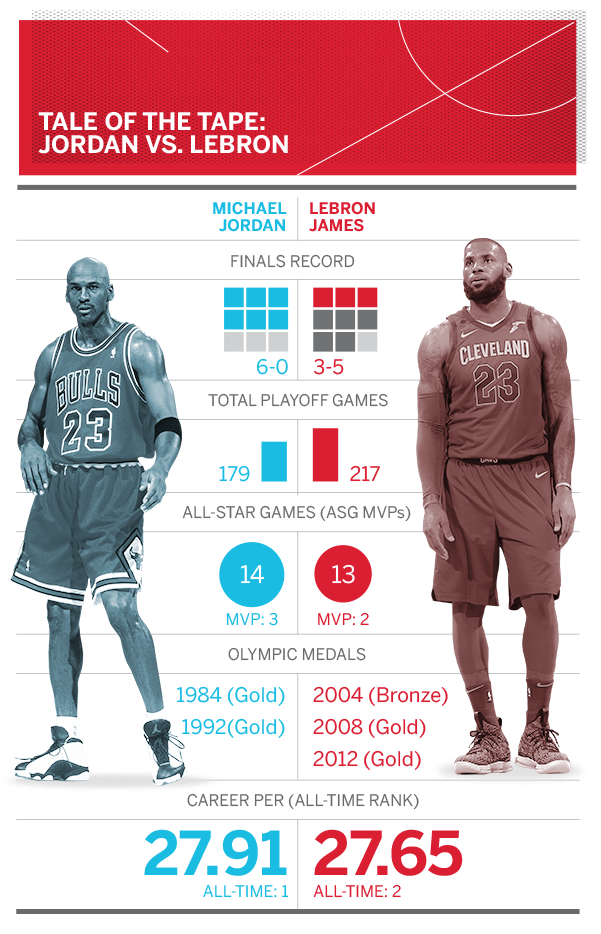 TALE OF THE TAPE: JORDAN VS. LEBRON

MICHAEL JORDAN

LEBRON JAMES

FINALS RECORD

6-0

3-5

TOTAL PLAYOFF GAMES

179

217

ALL-STAR GAMES (ASG MVPs)

14

MVP: 3

13

MVP: 2

OLYMPIC MEDALS

1984 (Gold)
1992(Gold)

2004 (Bronze)
2008 (Gold)
2012 (Gold)

CAREER PER (ALL-TIME RANK)

27.91
ALL-TIME: 1

27.65
ALL-TIME: 2

BULLS
23

CLEVELAND
23