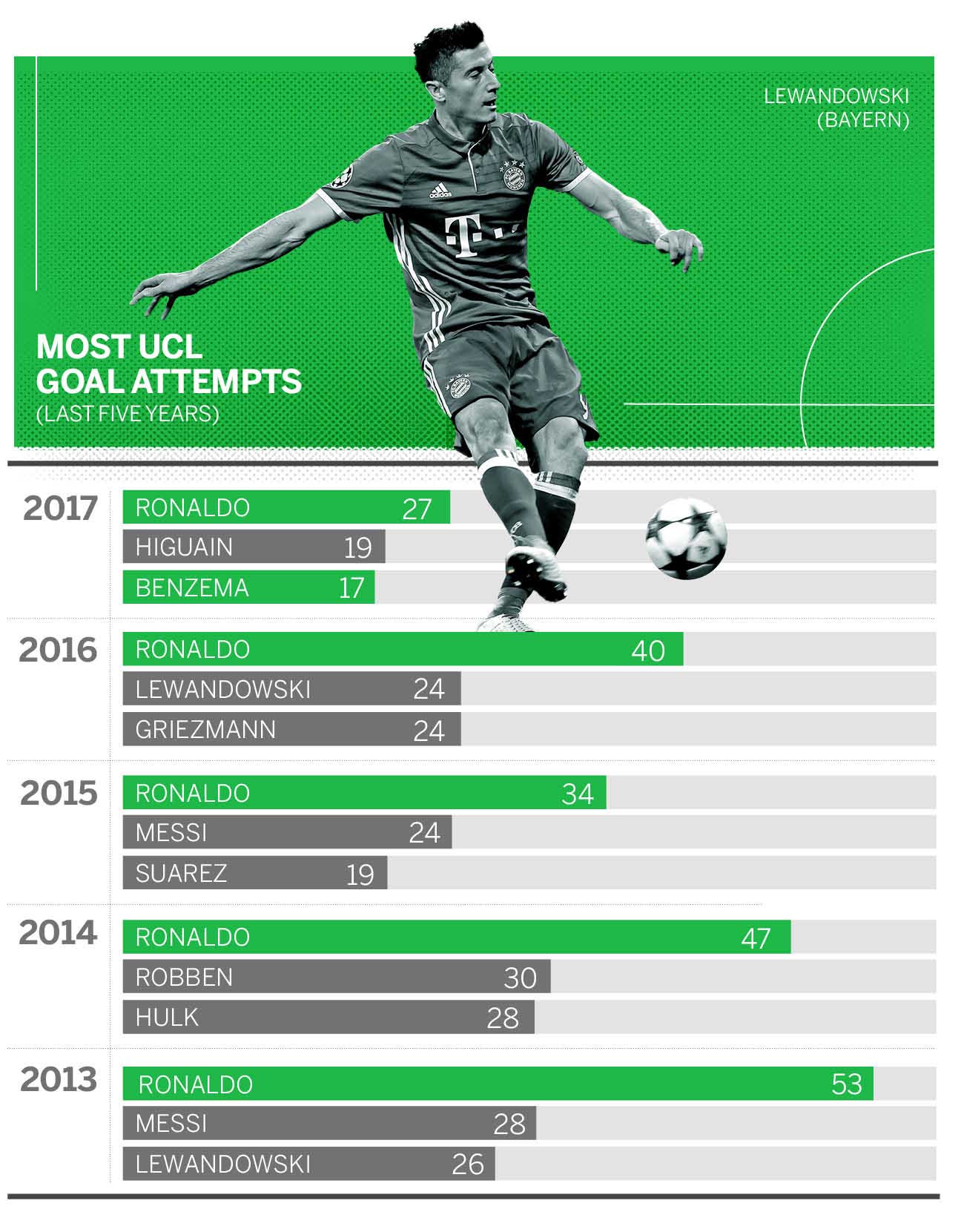 LEWANDOWSKI
(BAYERN)

adidas

T

MOST UCL
GOAL ATTEMPTS
(LAST FIVE YEARS)

2017
RONALDO 27
HIGUAIN 19
BENZEMA 17

2016
RONALDO 40
LEWANDOWSKI 24
GRIEZMANN 24

2015
RONALDO 34
MESSI 24
SUAREZ 19

2014
RONALDO 47
ROBBEN 30
HULK 28

2013
RONALDO 53
MESSI 28
LEWANDOWSKI 26