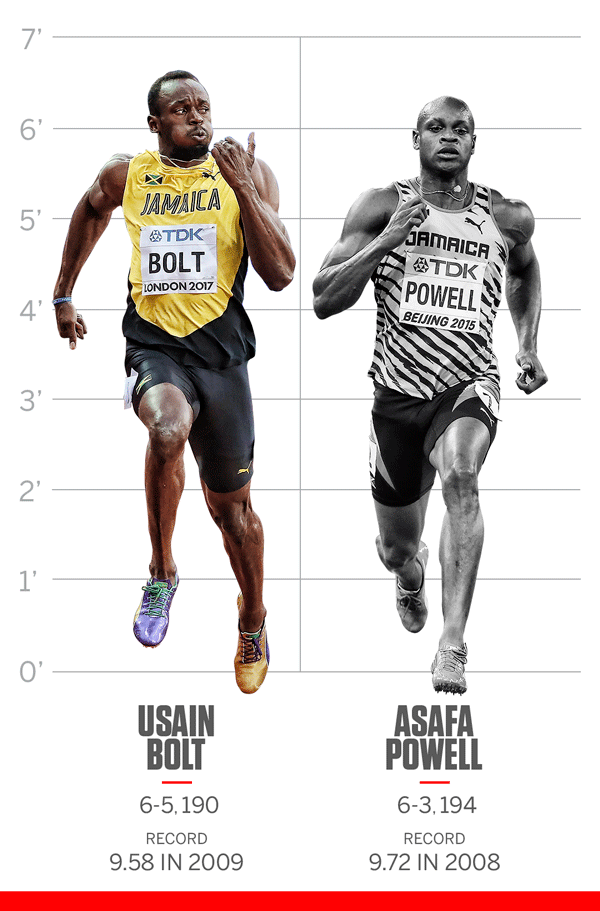 7'
6'
5'
4'
3'
2'
1'
0'

JAMAICA
TDK
BOLT
LONDON 2017

JAMAICA
TDK
POWELL
BEIJING 2015

USAIN BOLT
6-5, 190
RECORD
9.58 IN 2009

ASAFA POWELL
6-3, 194
RECORD
9.72 IN 2008