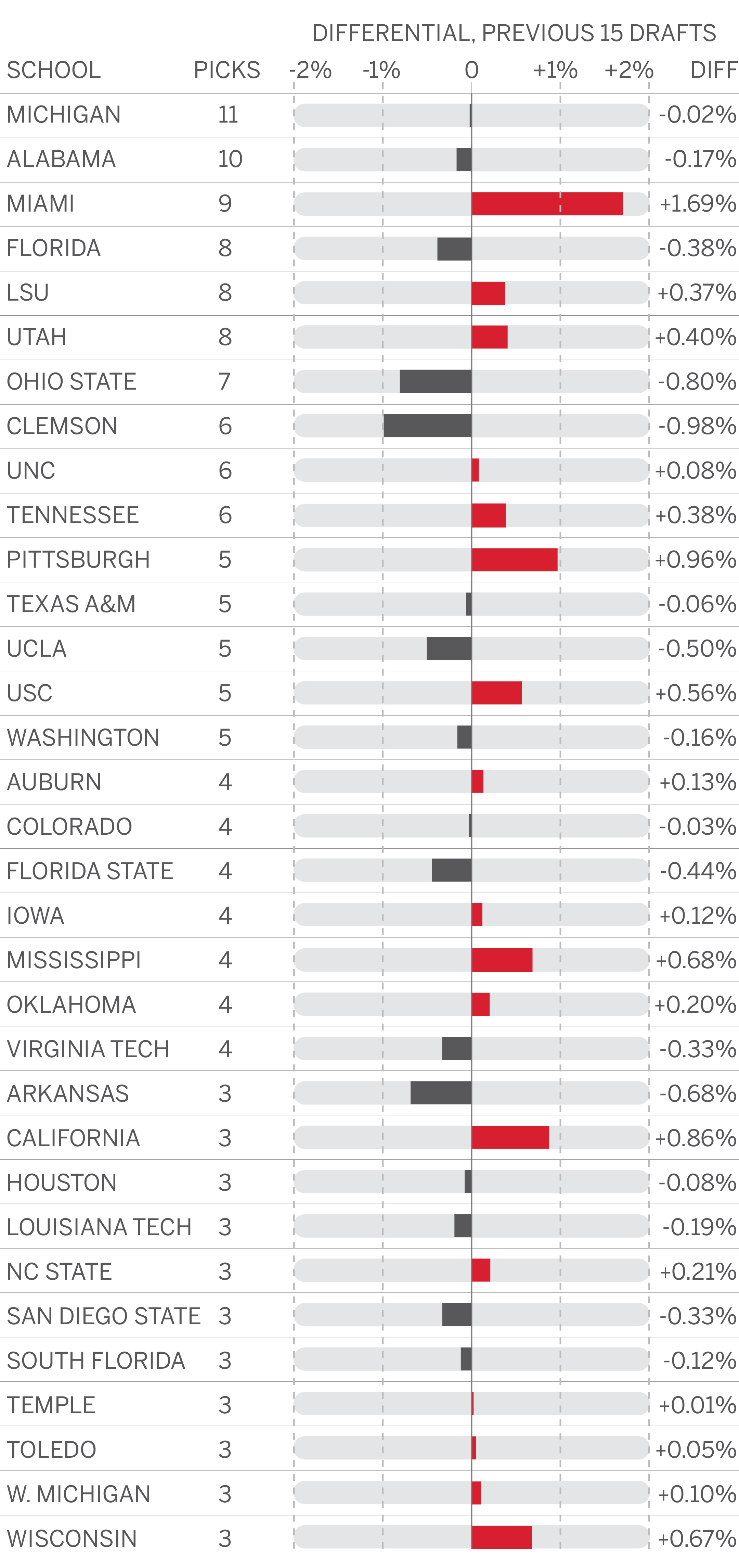 DIFFERENTIAL, PREVIOUS 15 DRAFTS

| SCHOOL | PICKS | -2% -1% 0 +1% +2% | DIFF |
|---|---|---|---|
| MICHIGAN | 11 | | -0.02% |
| ALABAMA | 10 | | -0.17% |
| MIAMI | 9 | | +1.69% |
| FLORIDA | 8 | | -0.38% |
| LSU | 8 | | +0.37% |
| UTAH | 8 | | +0.40% |
| OHIO STATE | 7 | | -0.80% |
| CLEMSON | 6 | | -0.98% |
| UNC | 6 | | +0.08% |
| TENNESSEE | 6 | | +0.38% |
| PITTSBURGH | 5 | | +0.96% |
| TEXAS A&M | 5 | | -0.06% |
| UCLA | 5 | | -0.50% |
| USC | 5 | | +0.56% |
| WASHINGTON | 5 | | -0.16% |
| AUBURN | 4 | | +0.13% |
| COLORADO | 4 | | -0.03% |
| FLORIDA STATE | 4 | | -0.44% |
| IOWA | 4 | | +0.12% |
| MISSISSIPPI | 4 | | +0.68% |
| OKLAHOMA | 4 | | +0.20% |
| VIRGINIA TECH | 4 | | -0.33% |
| ARKANSAS | 3 | | -0.68% |
| CALIFORNIA | 3 | | +0.86% |
| HOUSTON | 3 | | -0.08% |
| LOUISIANA TECH | 3 | | -0.19% |
| NC STATE | 3 | | +0.21% |
| SAN DIEGO STATE | 3 | | -0.33% |
| SOUTH FLORIDA | 3 | | -0.12% |
| TEMPLE | 3 | | +0.01% |
| TOLEDO | 3 | | +0.05% |
| W. MICHIGAN | 3 | | +0.10% |
| WISCONSIN | 3 | | +0.67% |