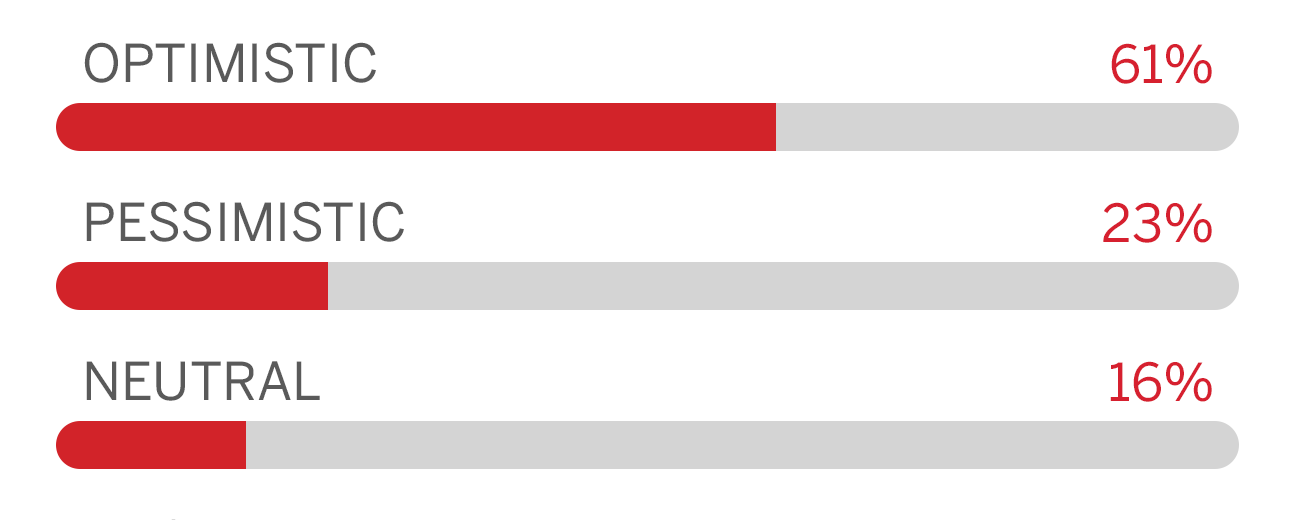 OPTIMISTIC 61%

PESSIMISTIC 23%

NEUTRAL 16%