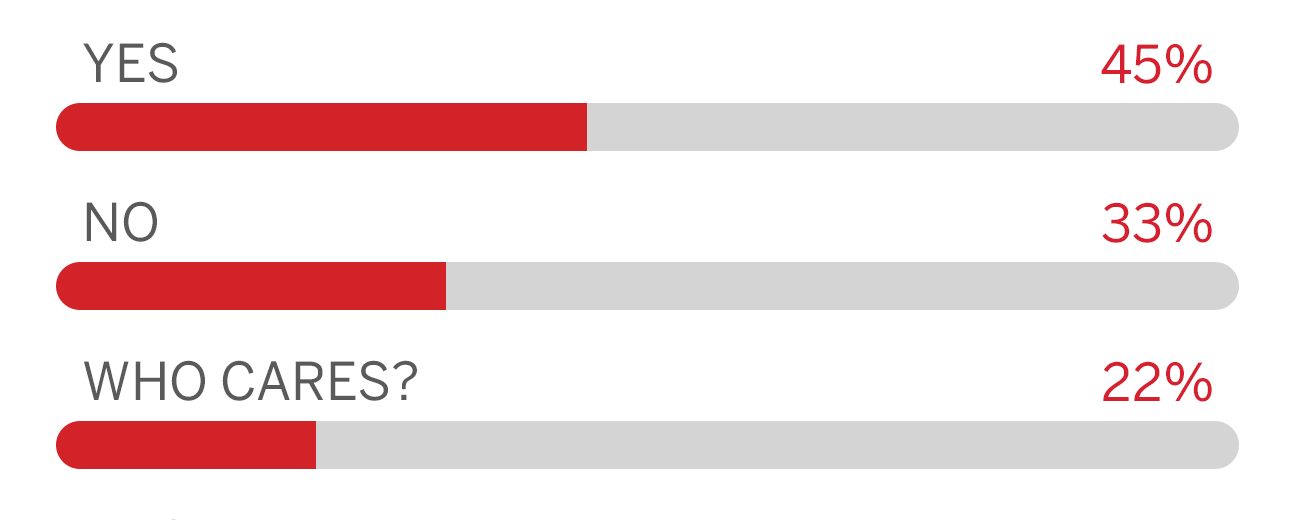 YES 45%

NO 33%

WHO CARES? 22%