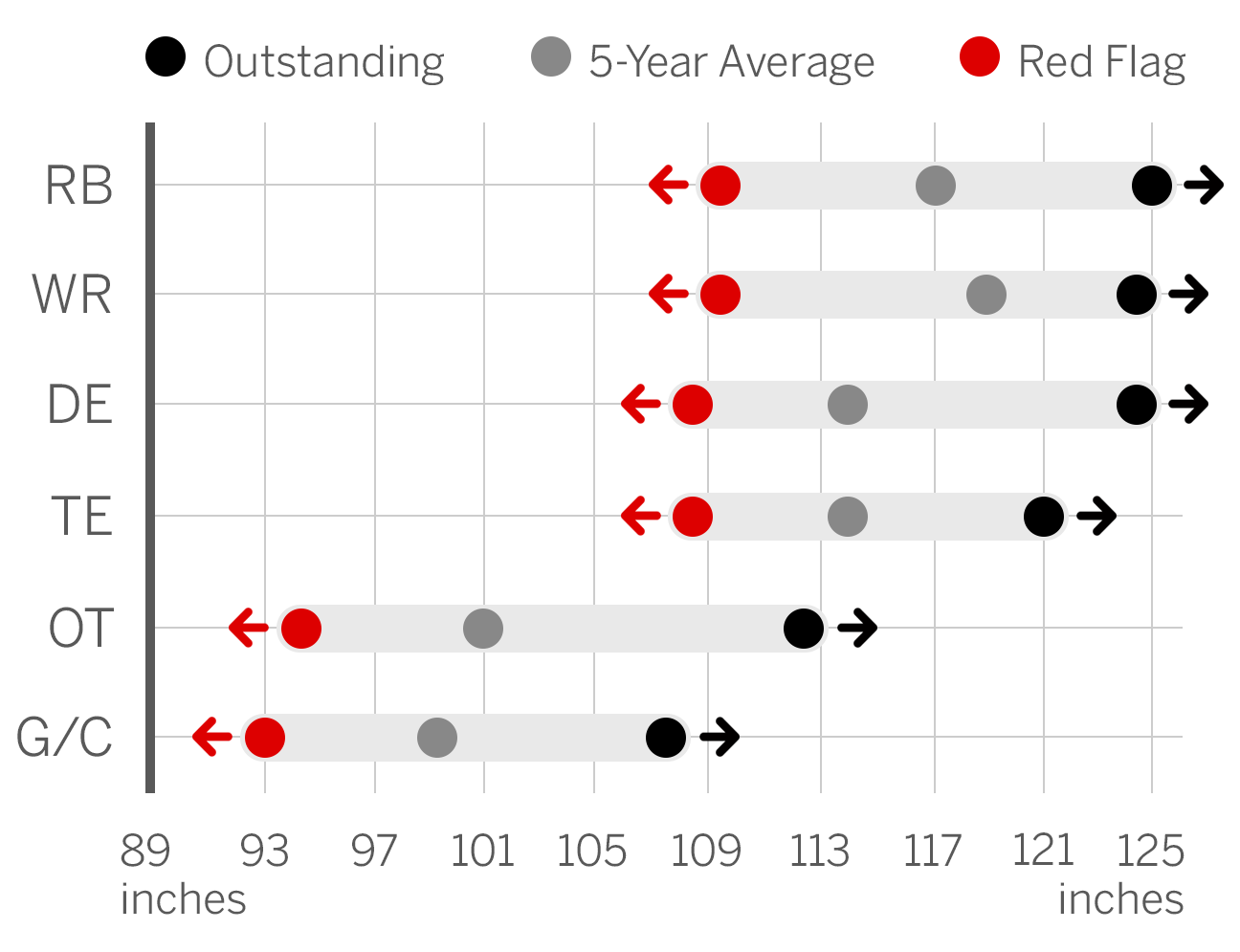 Outstanding 5-Year Average Red Flag

RB
WR
DE
TE
OT
G/C

89 inches
93
97
101
105
109
113
117
121
125 inches