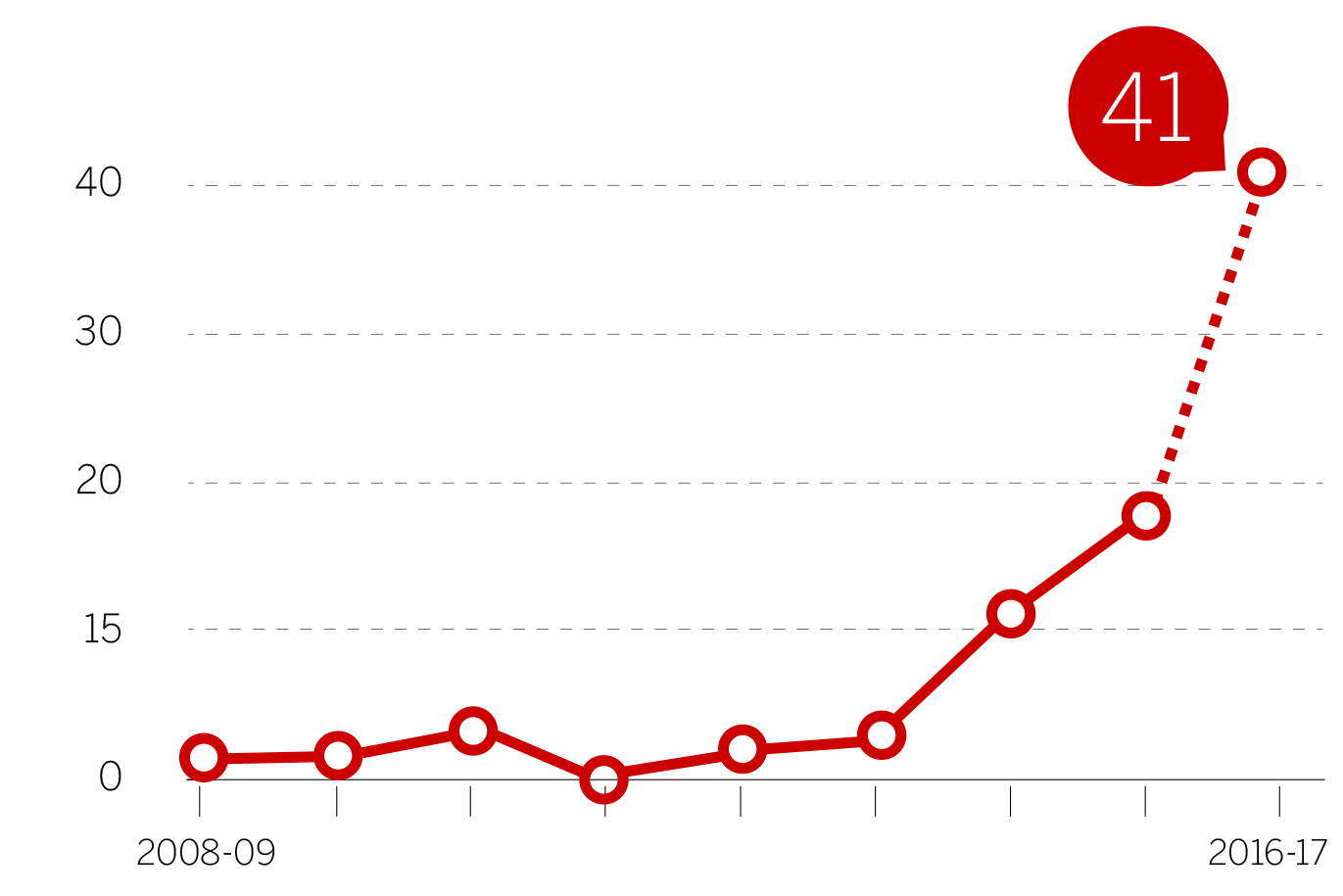 41
40
30
20
15
0
2008-09
2016-17