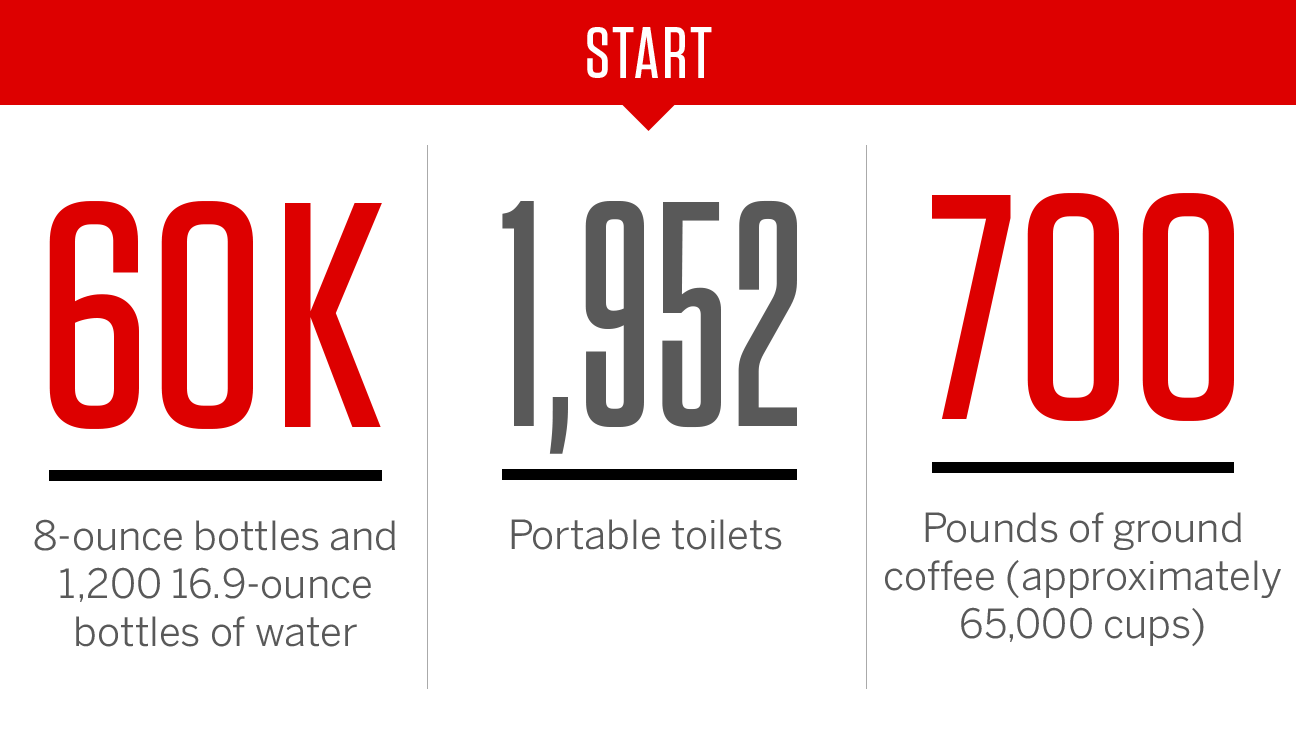 START

60K

8-ounce bottles and 1,200 16.9-ounce bottles of water

1,952

Portable toilets

700

Pounds of ground coffee (approximately 65,000 cups)