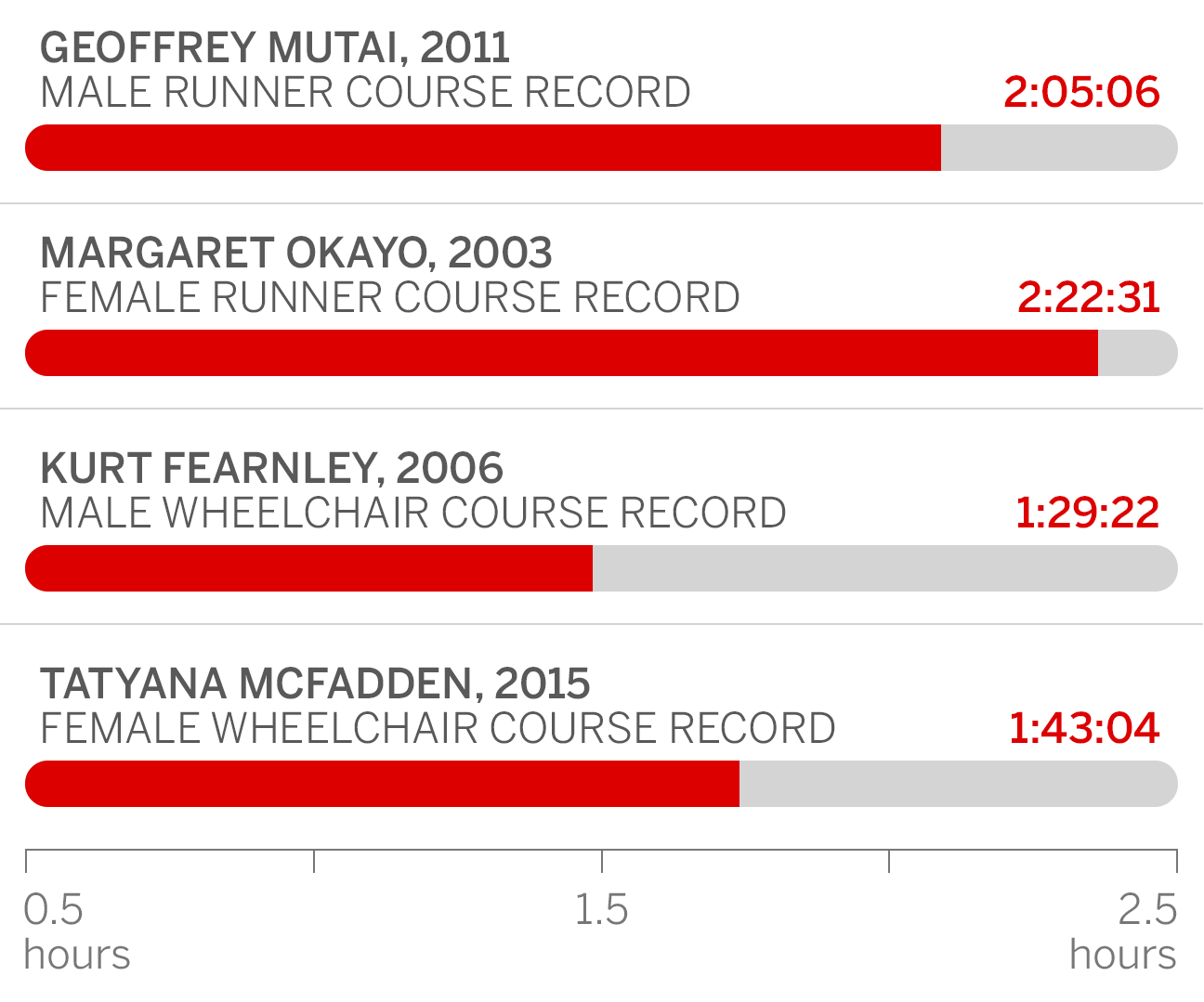 GEOFFREY MUTAI, 2011
MALE RUNNER COURSE RECORD
2:05:06

MARGARET OKAYO, 2003
FEMALE RUNNER COURSE RECORD
2:22:31

KURT FEARNLEY, 2006
MALE WHEELCHAIR COURSE RECORD
1:29:22

TATYANA MCFADDEN, 2015
FEMALE WHEELCHAIR COURSE RECORD
1:43:04

0.5 hours
1.5
2.5 hours