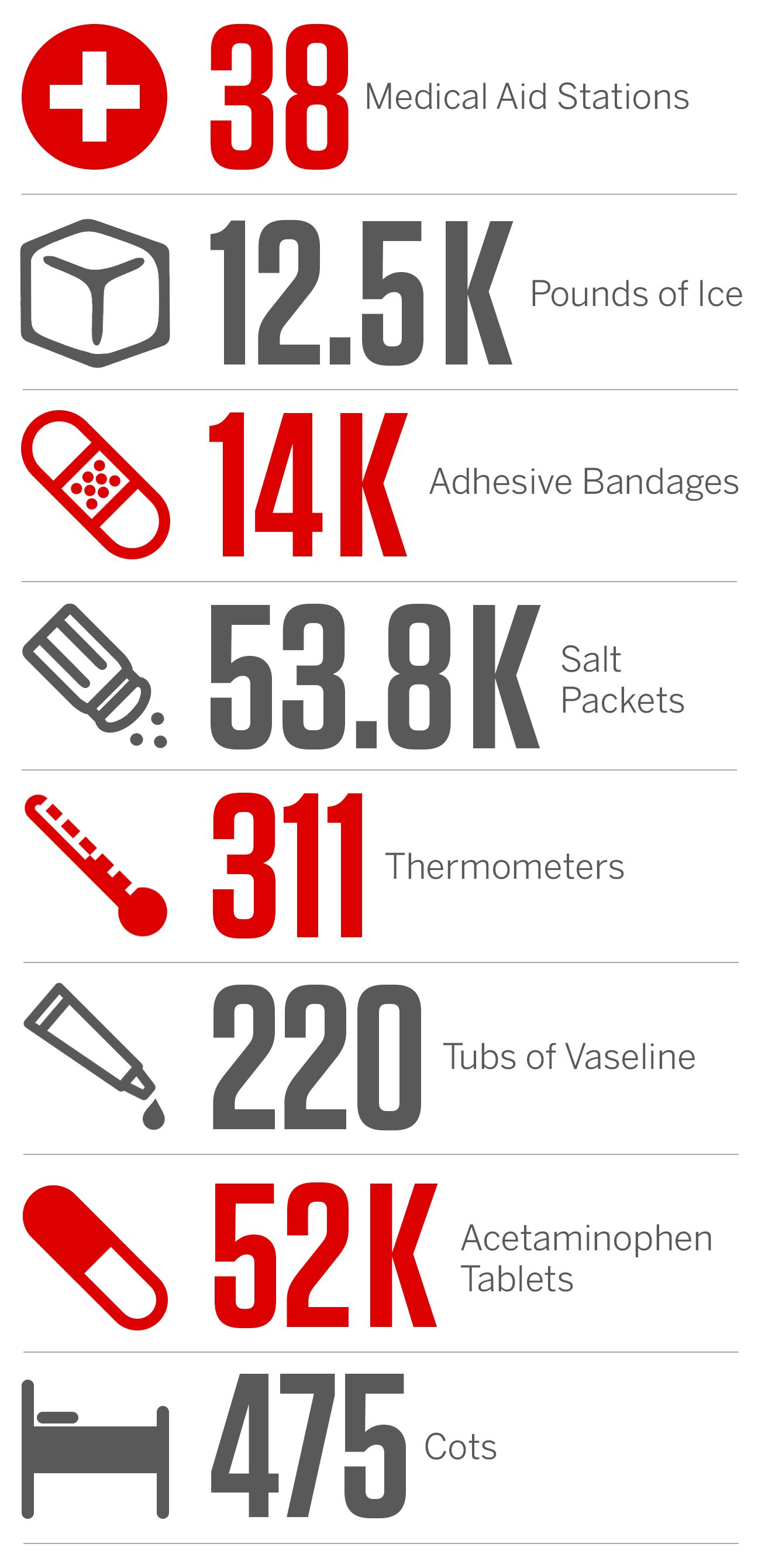 38 Medical Aid Stations

12.5K Pounds of Ice

14K Adhesive Bandages

53.8K Salt Packets

311 Thermometers

220 Tubs of Vaseline

52K Acetaminophen Tablets

475 Cots