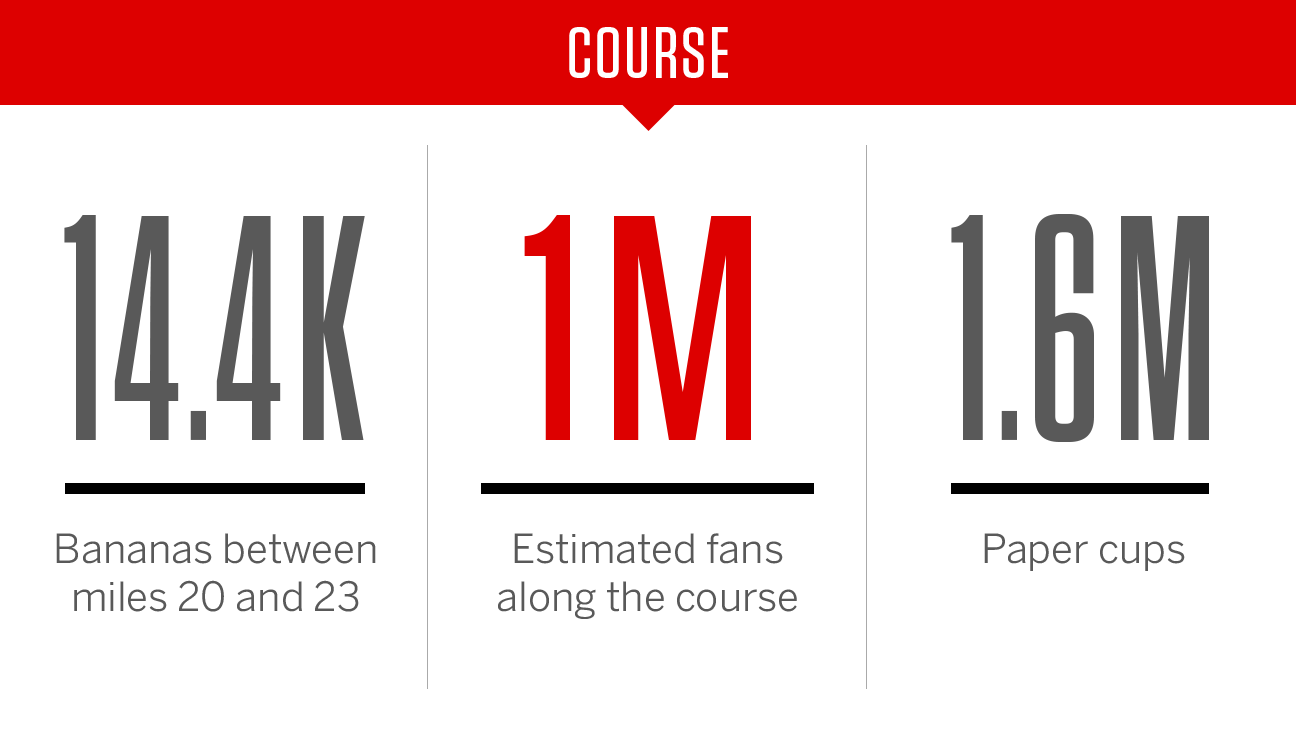 COURSE

14.4K

Bananas between miles 20 and 23

1M

Estimated fans along the course

1.6M

Paper cups