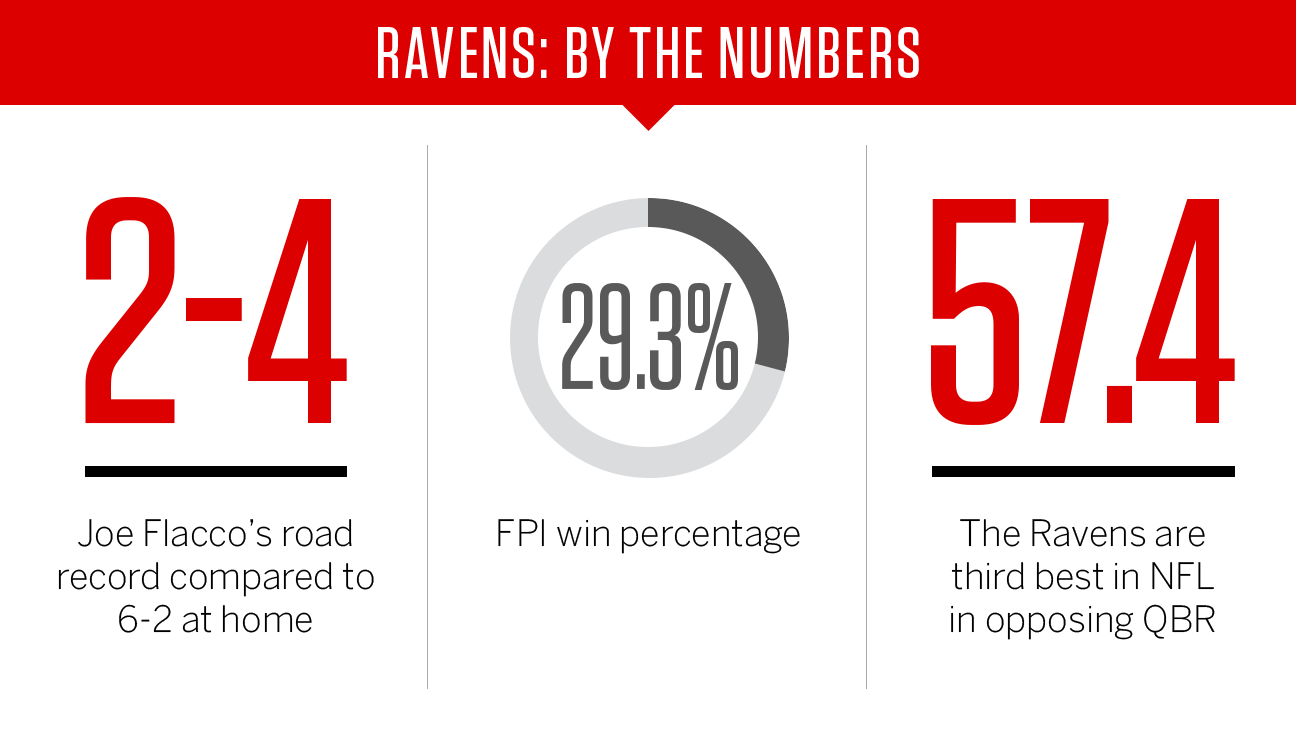 RAVENS: BY THE NUMBERS

2-4

Joe Flacco's road record compared to 6-2 at home

29.3%

FPI win percentage

57.4

The Ravens are third best in NFL in opposing QBR