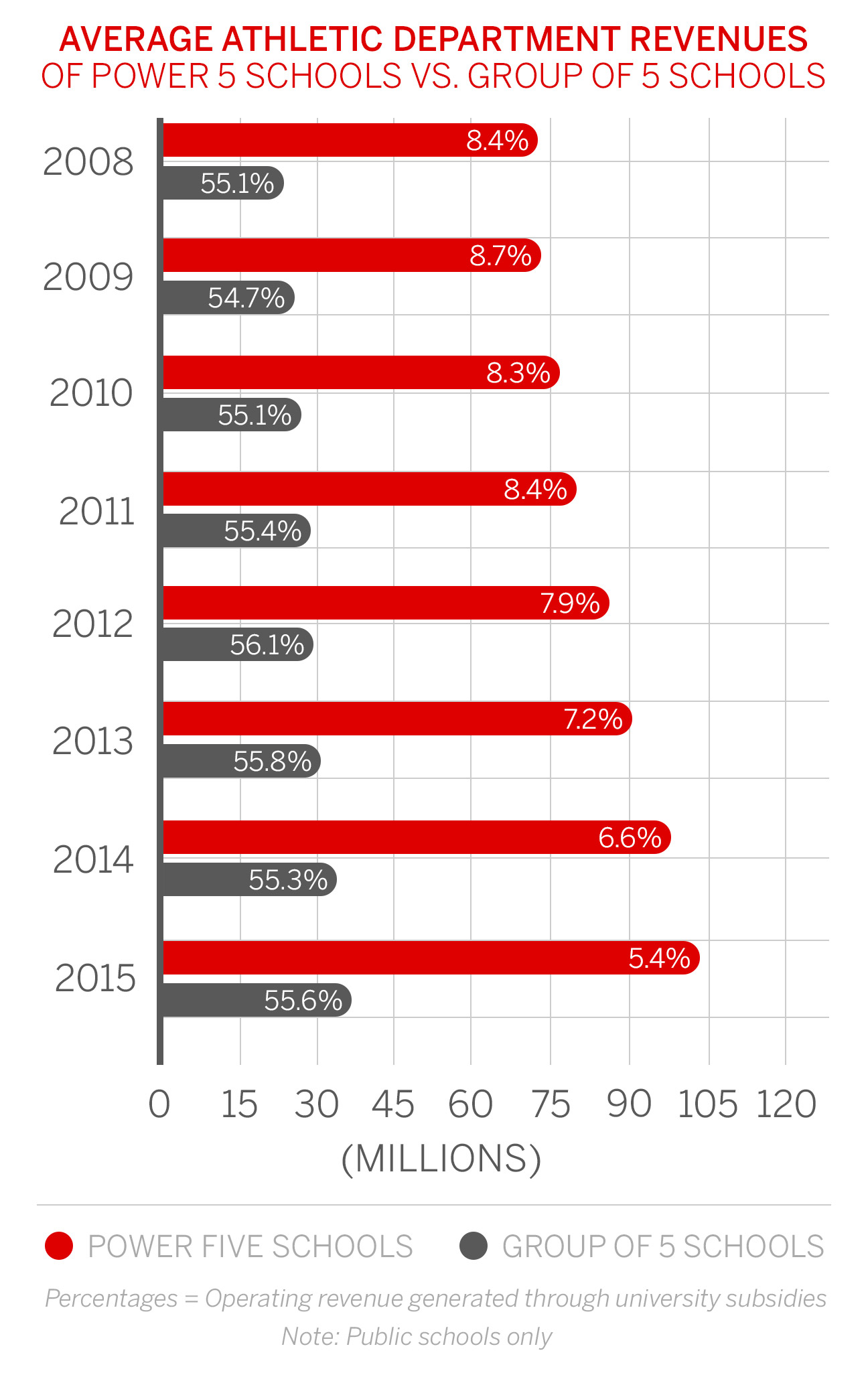 AVERAGE ATHLETIC DEPARTMENT REVENUES
OF POWER 5 SCHOOLS VS. GROUP OF 5 SCHOOLS

2008
8.4%
55.1%

2009
8.7%
54.7%

2010
8.3%
55.1%

2011
8.4%
55.4%

2012
7.9%
56.1%

2013
7.2%
55.8%

2014
6.6%
55.3%

2015
5.4%
55.6%

0 15 30 45 60 75 90 105 120
(MILLIONS)

POWER FIVE SCHOOLS GROUP OF 5 SCHOOLS

Percentages = Operating revenue generated through university subsidies
Note: Public schools only