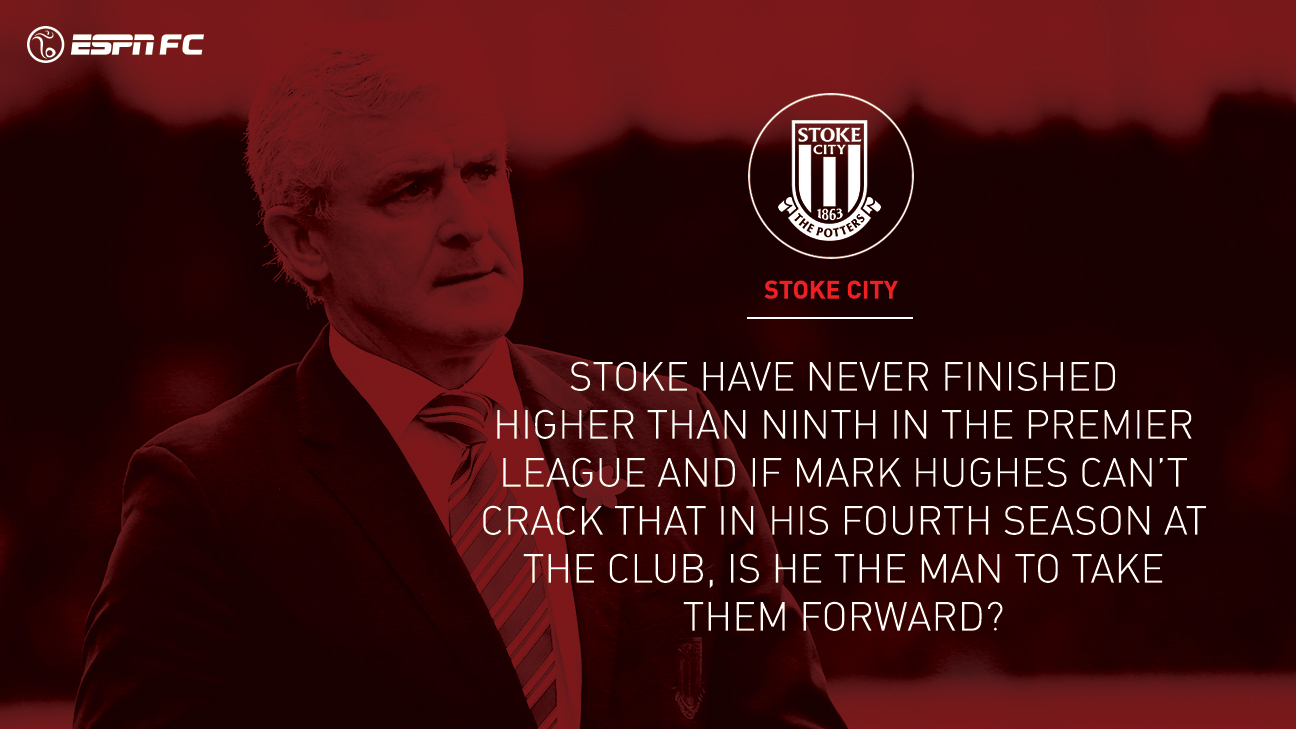 ESPN FC

STOKE CITY
1863
THE POTTERS

STOKE CITY

STOKE HAVE NEVER FINISHED HIGHER THAN NINTH IN THE PREMIER LEAGUE AND IF MARK HUGHES CAN'T CRACK THAT IN HIS FOURTH SEASON AT THE CLUB, IS HE THE MAN TO TAKE THEM FORWARD?