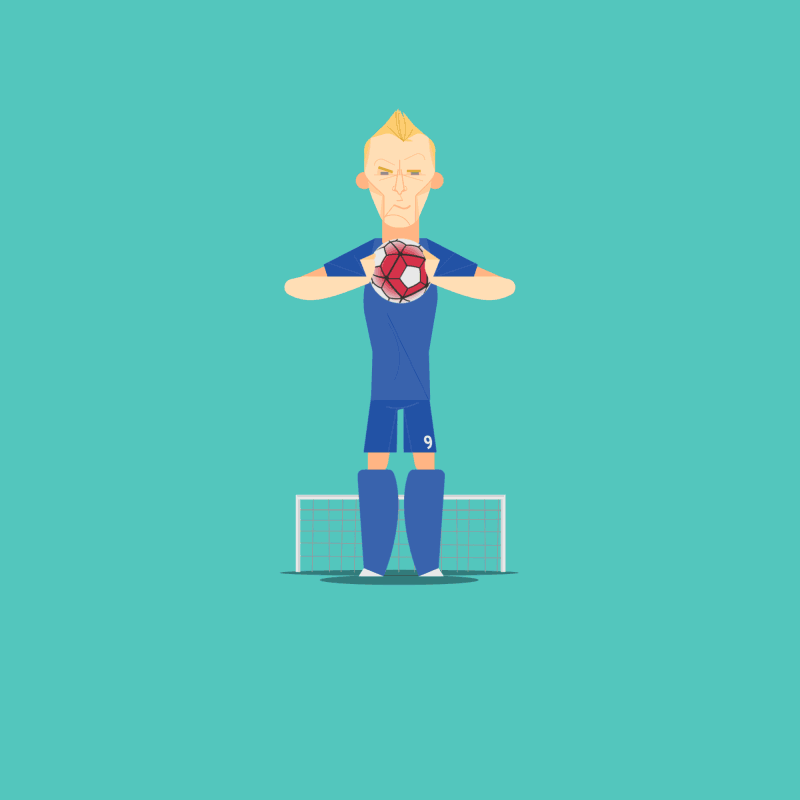 9