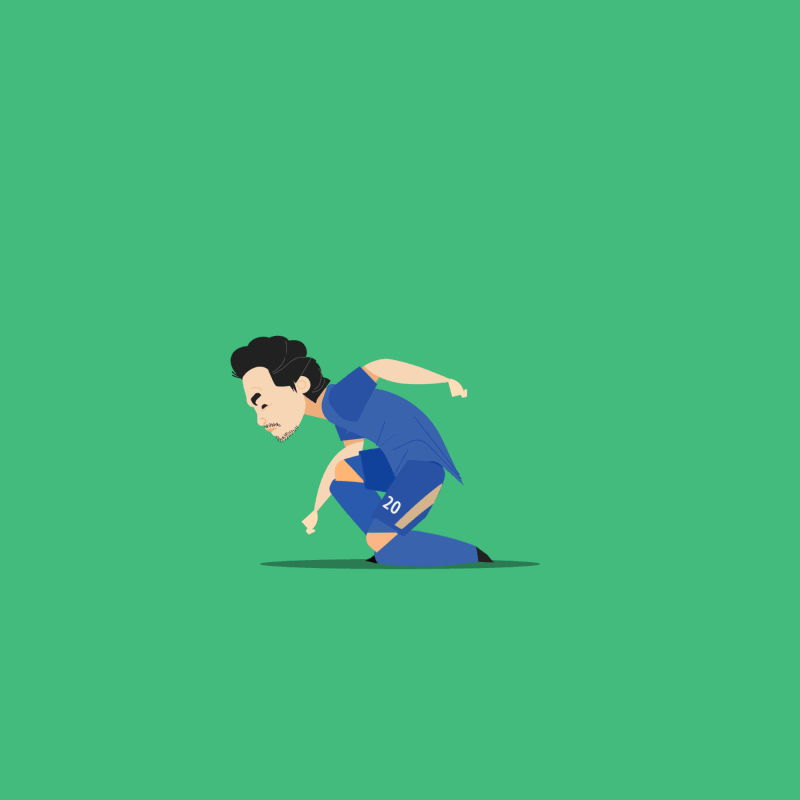 20