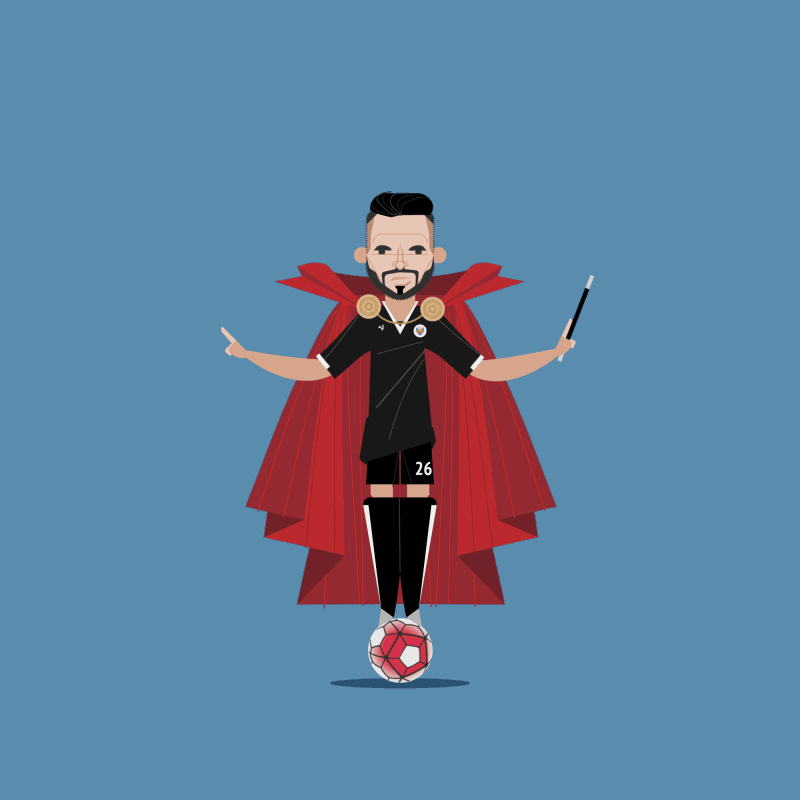 26