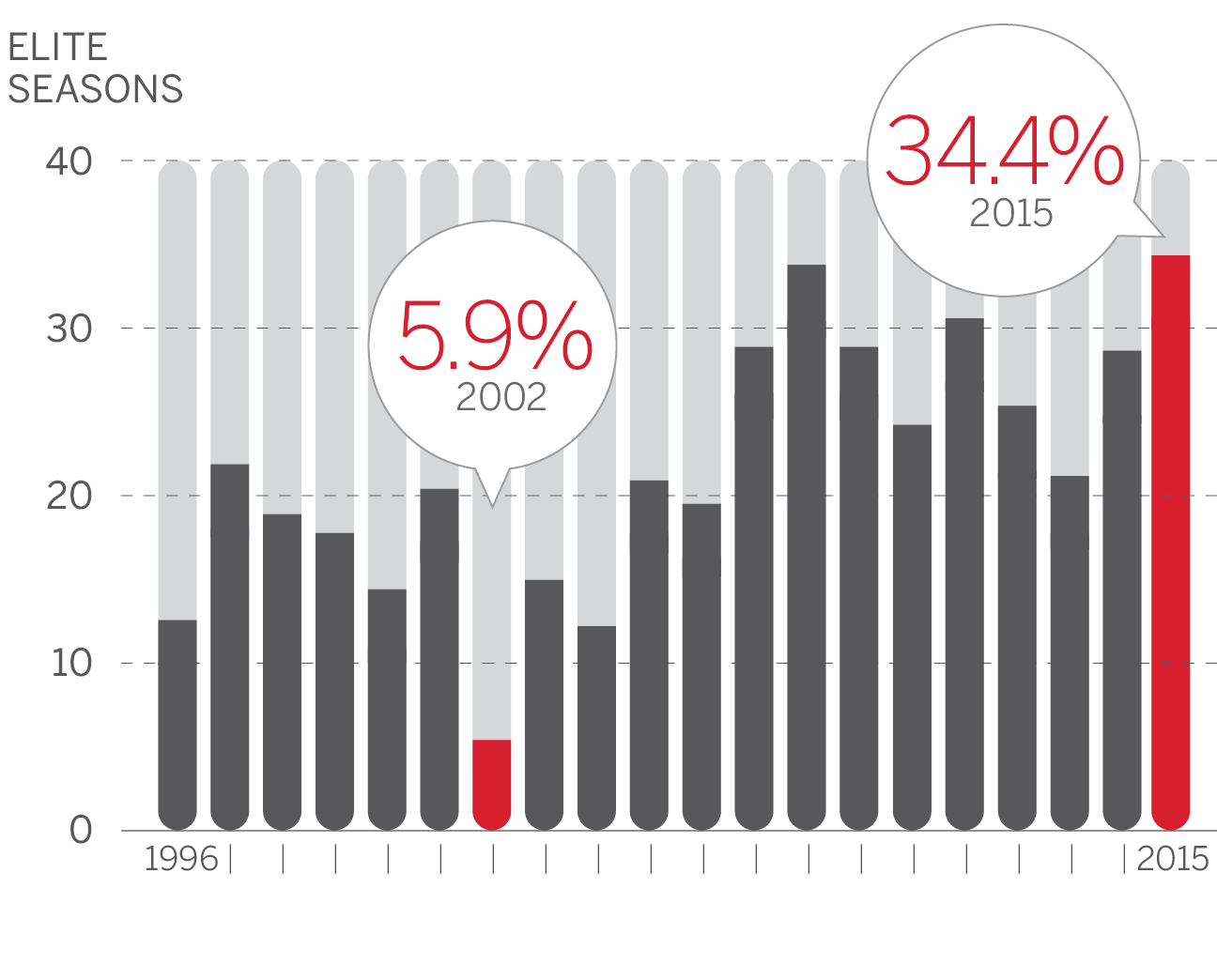 ELITE SEASONS

40

30

20

10

0

5.9%
2002

34.4%
2015

1996

2015