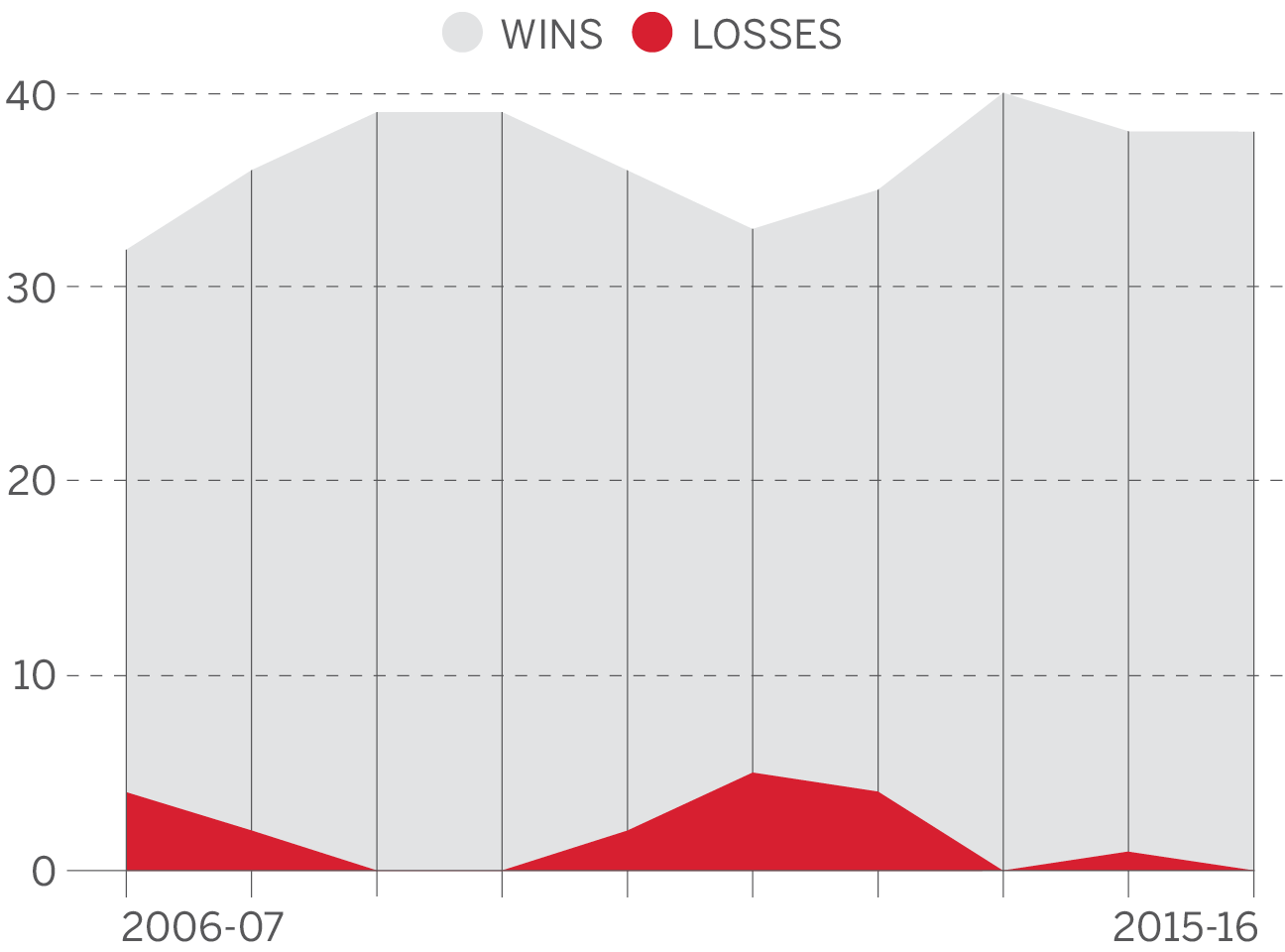 WINS LOSSES

40
30
20
10
0

2006-07
2015-16