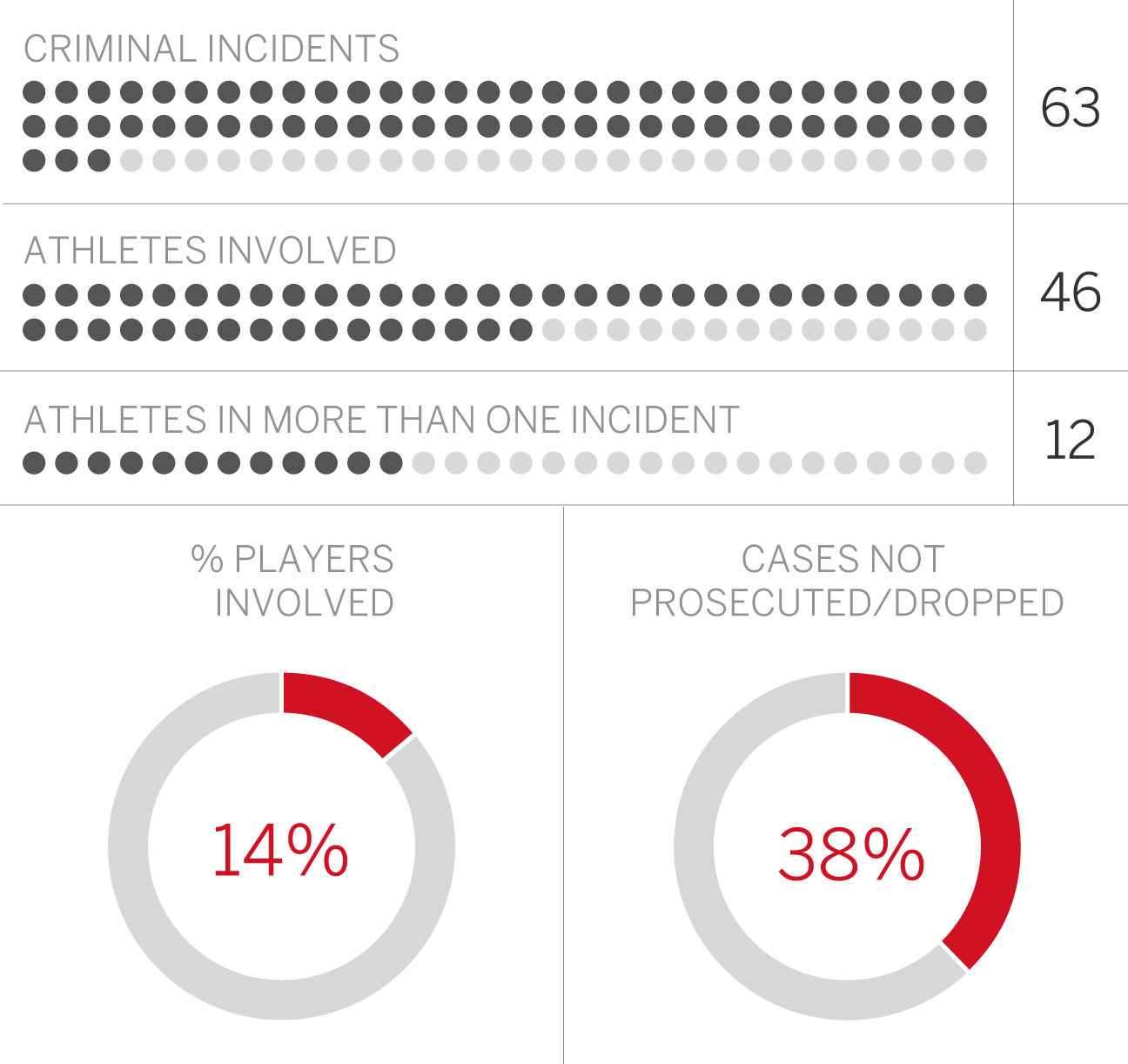 CRIMINAL INCIDENTS

63

ATHLETES INVOLVED

46

ATHLETES IN MORE THAN ONE INCIDENT

12

% PLAYERS INVOLVED

14%

CASES NOT PROSECUTED/DROPPED

38%