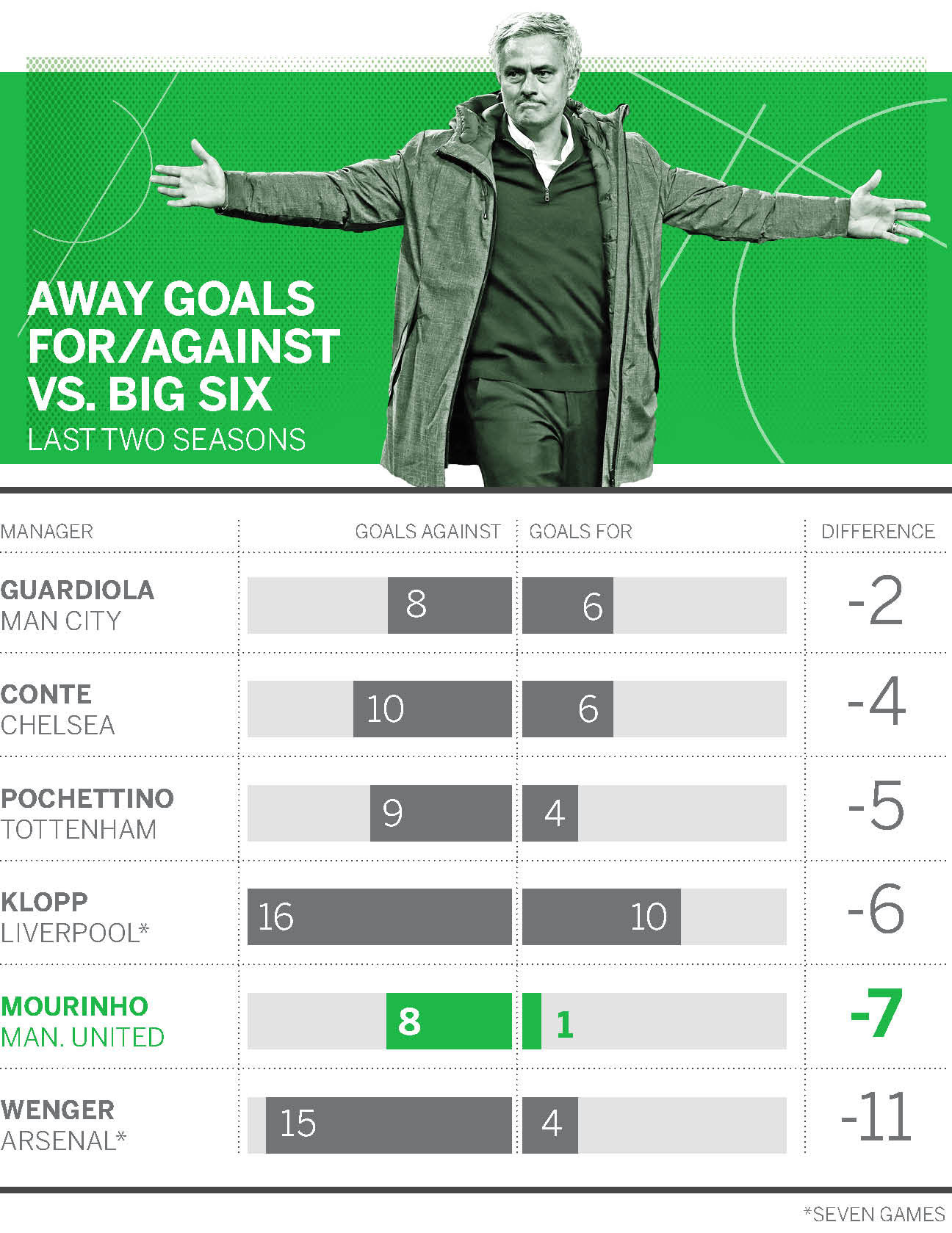 AWAY GOALS FOR/AGAINST VS. BIG SIX
LAST TWO SEASONS

| MANAGER | GOALS AGAINST | GOALS FOR | DIFFERENCE |
|---|---|---|---|
| GUARDIOLA MAN CITY | 8 | 6 | -2 |
| CONTE CHELSEA | 10 | 6 | -4 |
| POCHETTINO TOTTENHAM | 9 | 4 | -5 |
| KLOPP LIVERPOOL* | 16 | 10 | -6 |
| MOURINHO MAN. UNITED | 8 | 1 | -7 |
| WENGER ARSENAL* | 15 | 4 | -11 |

*SEVEN GAMES