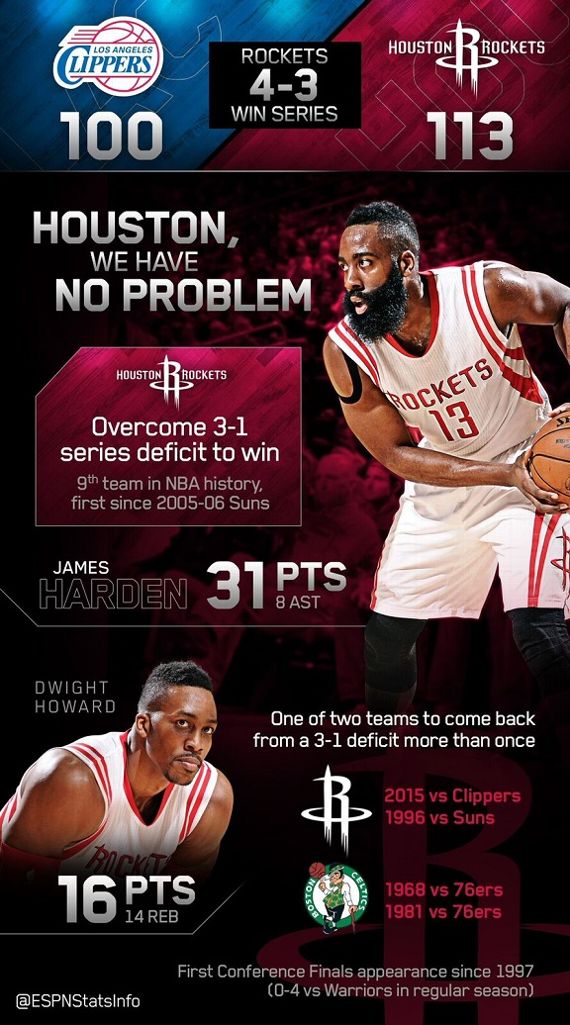 LOS ANGELES CLIPPERS

100

ROCKETS 4-3 WIN SERIES

HOUSTON ROCKETS

113

HOUSTON, WE HAVE NO PROBLEM

HOUSTON ROCKETS

Overcome 3-1 series deficit to win

9th team in NBA history, first since 2005-06 Suns

ROCKETS 13

JAMES HARDEN 31 PTS 8 AST

DWIGHT HOWARD

ROCKETS

16 PTS 14 REB

One of two teams to come back from a 3-1 deficit more than once

2015 vs Clippers
1996 vs Suns

BOSTON CELTICS

1968 vs 76ers
1981 vs 76ers

First Conference Finals appearance since 1997 (0-4 vs Warriors in regular season)

@ESPNStatsInfo